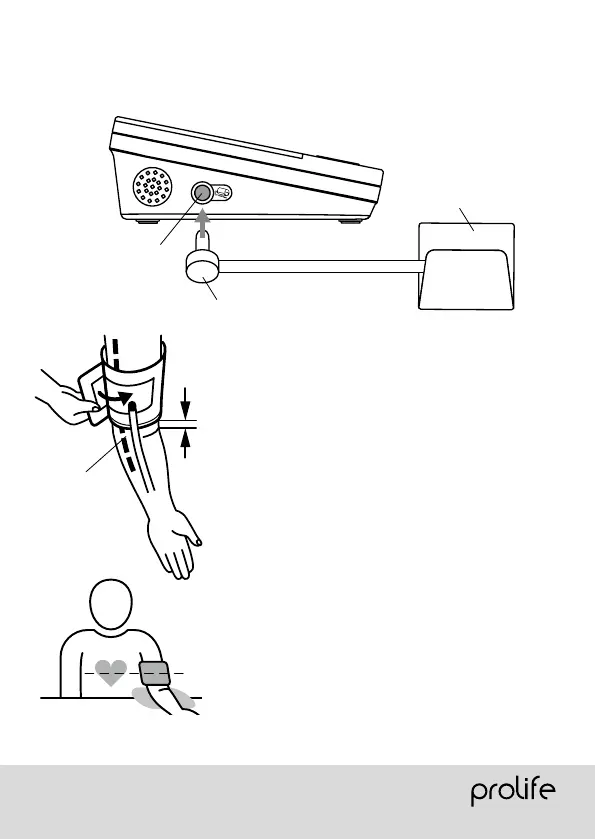 prolife