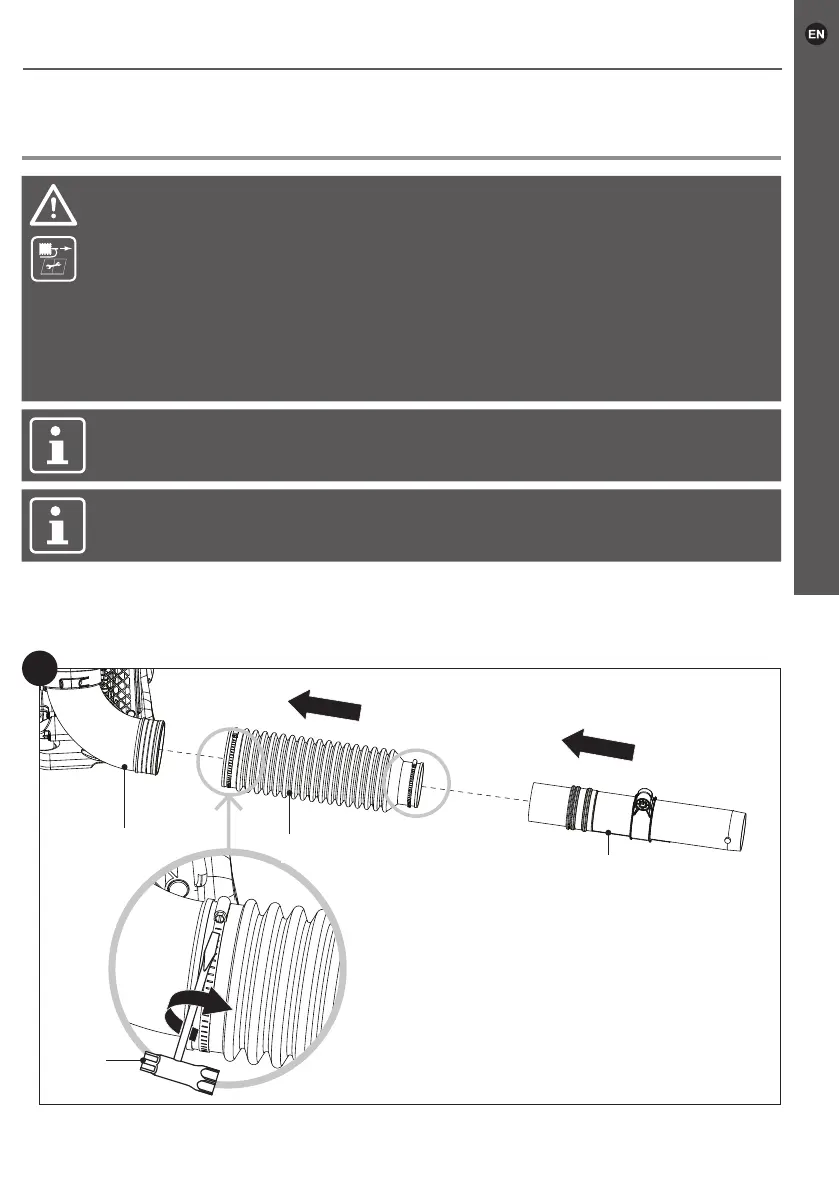 EN