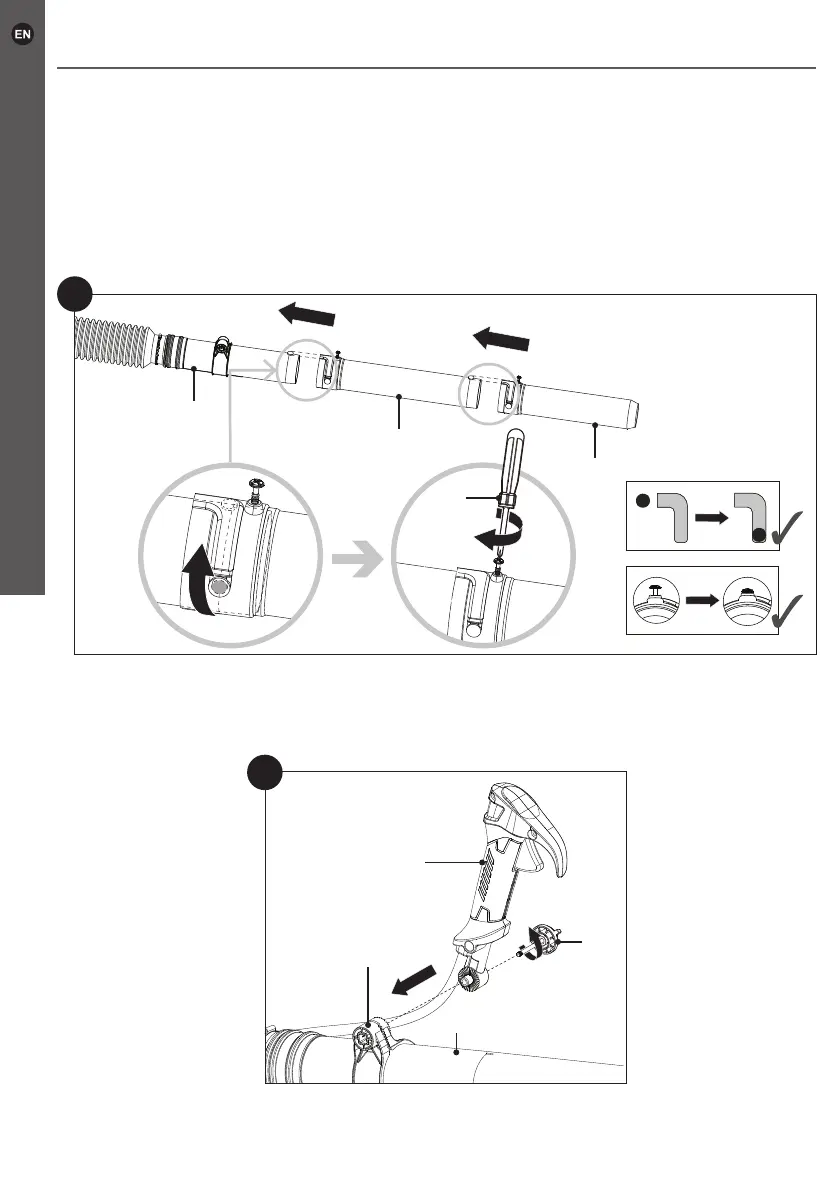 EN