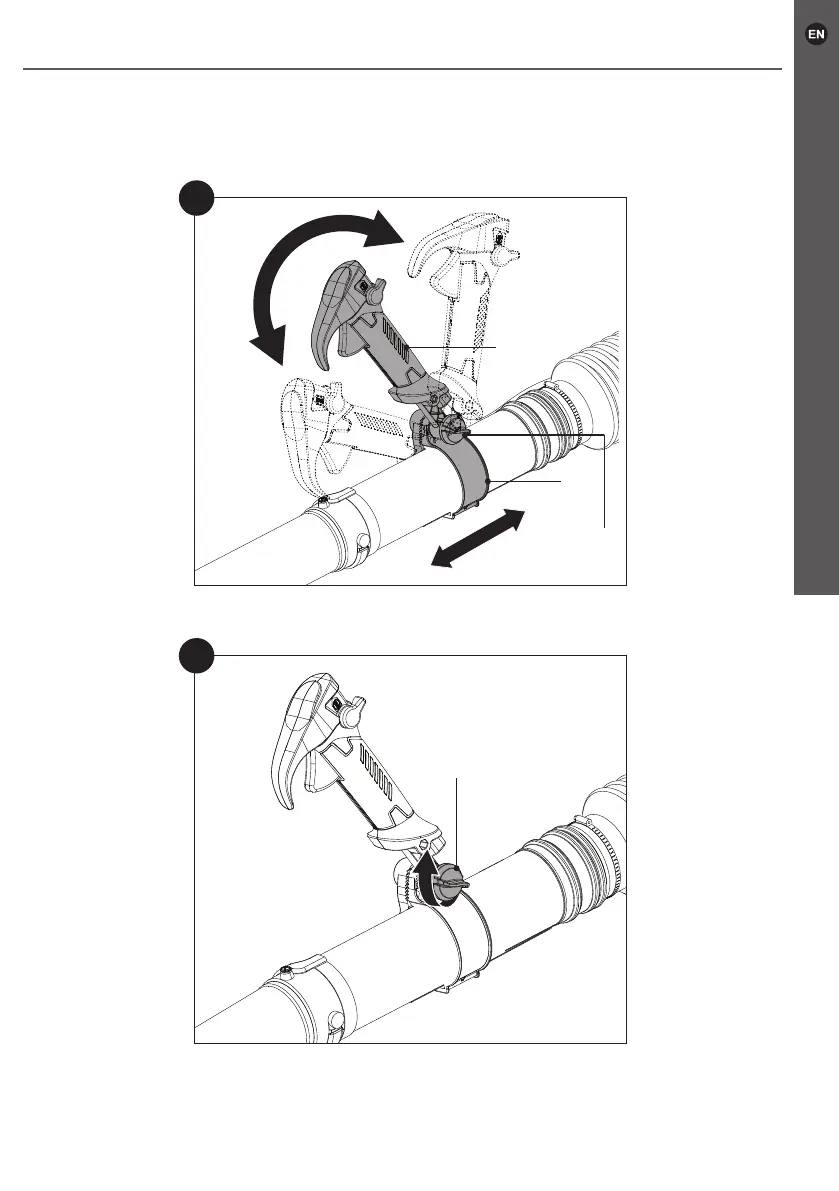 EN