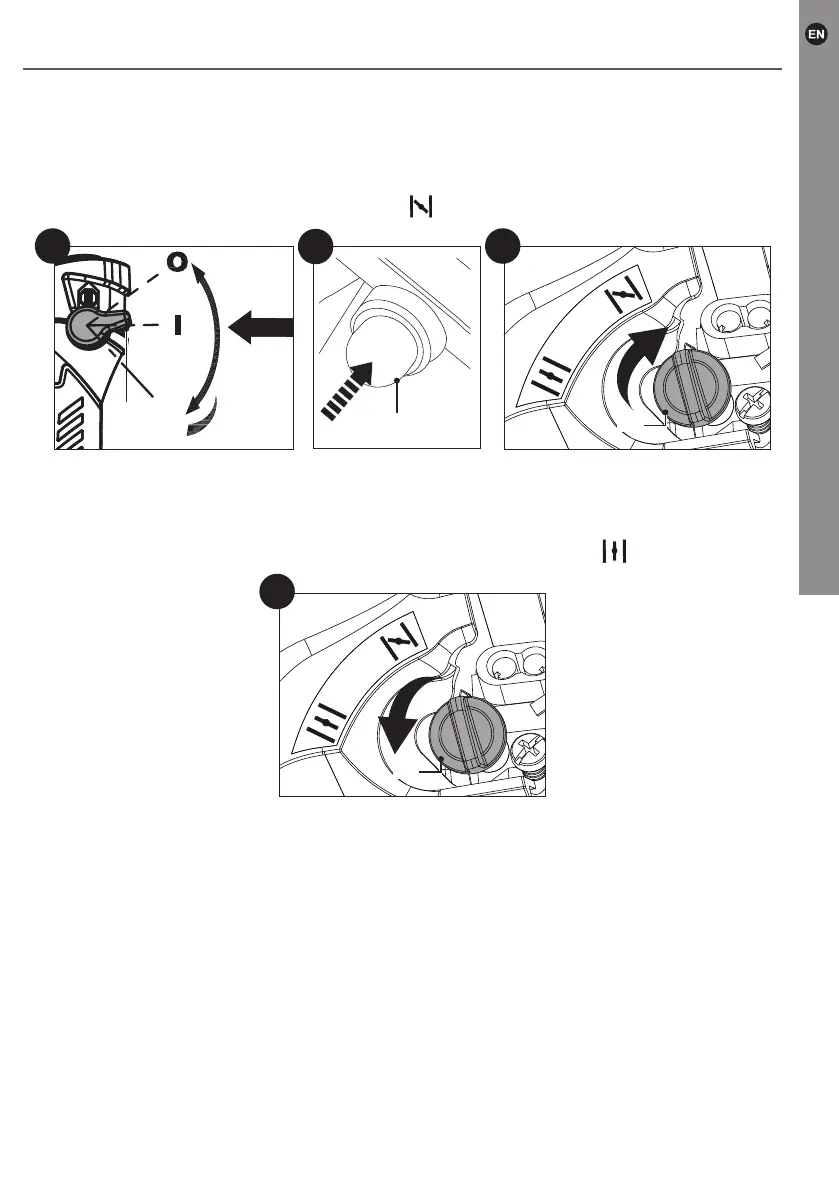 EN

O

I