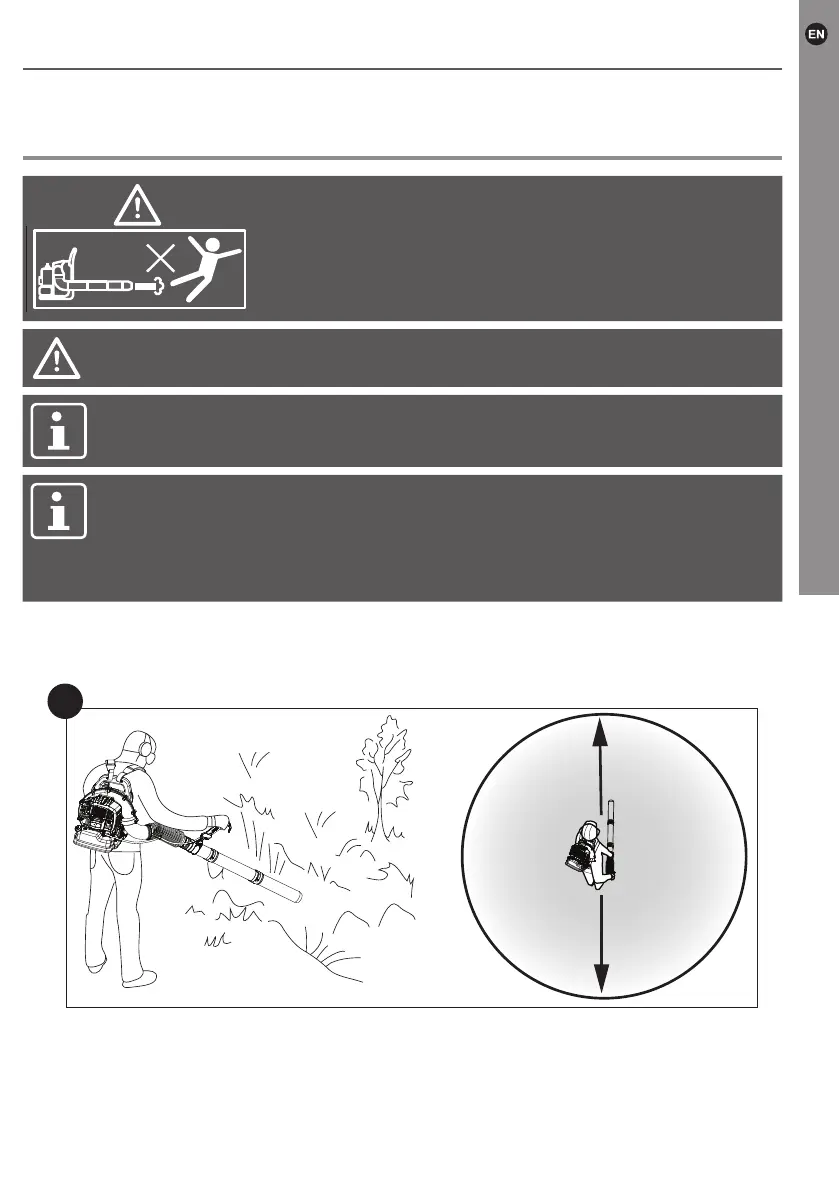 EN