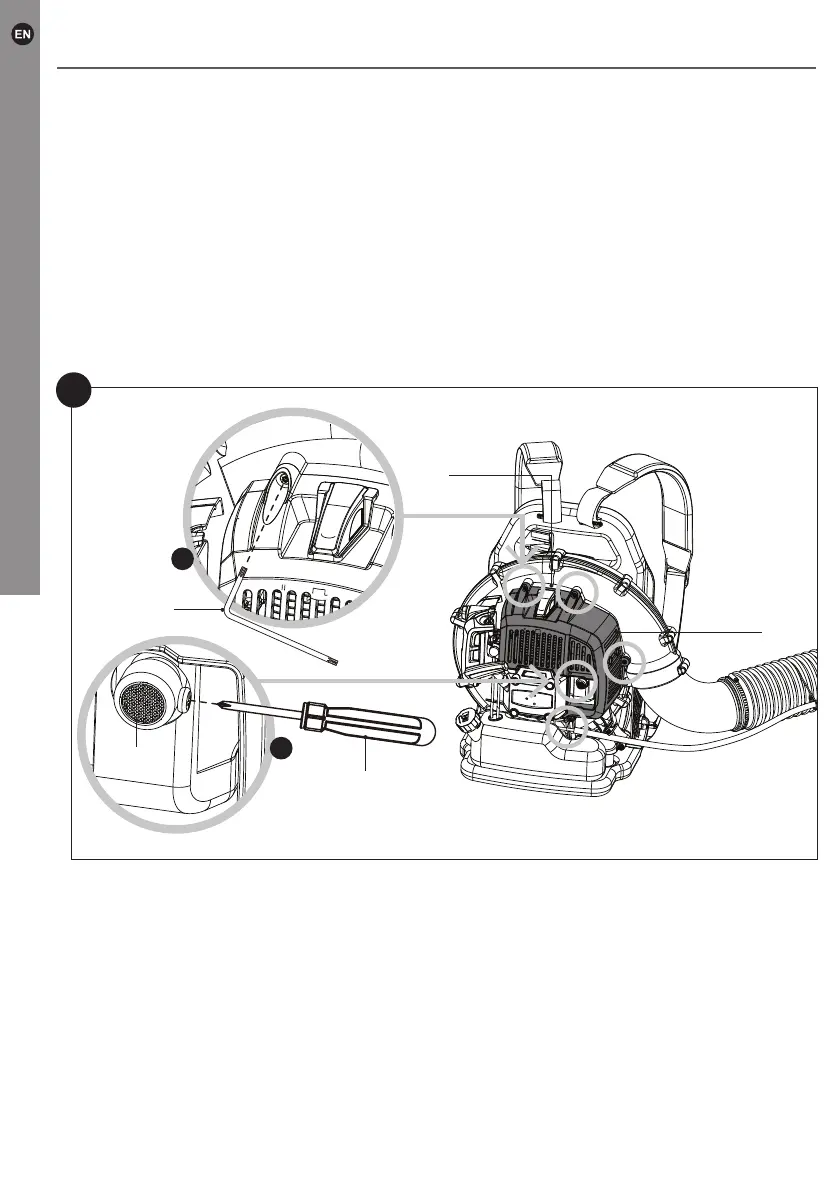 EN