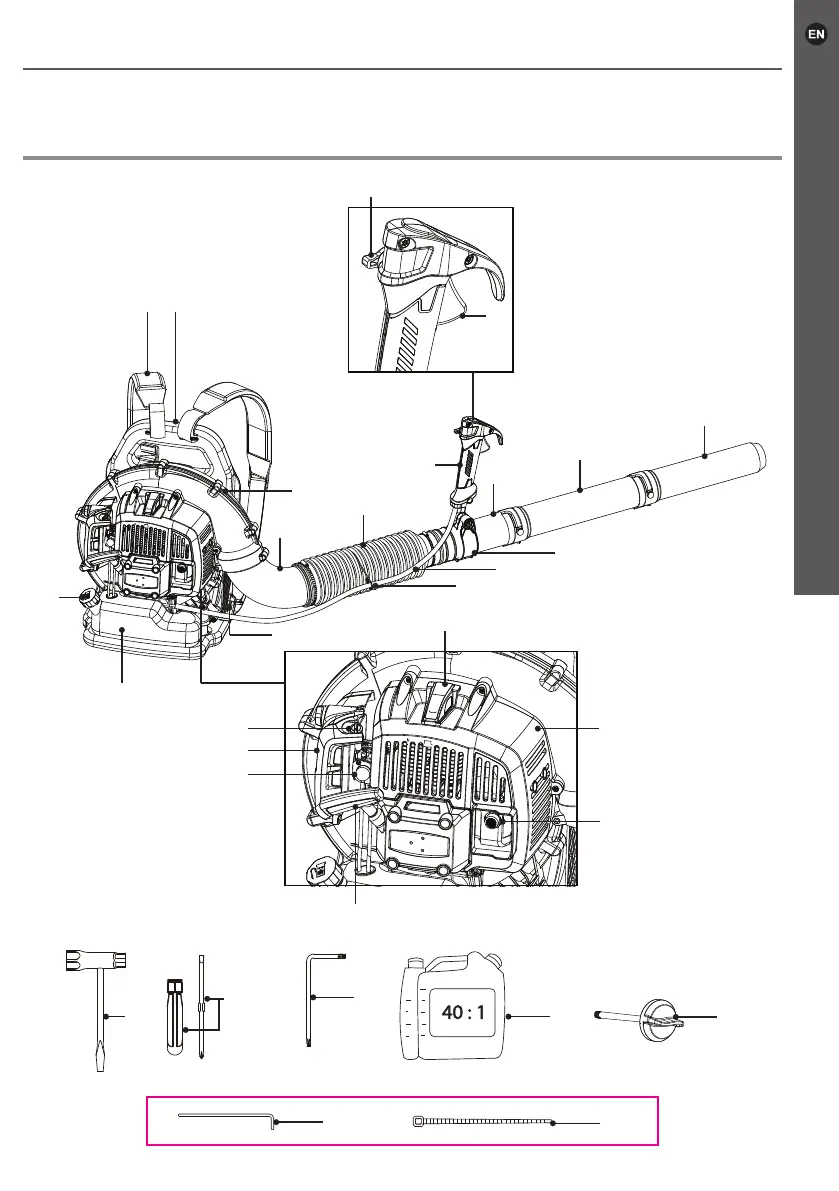 EN

40 : 1