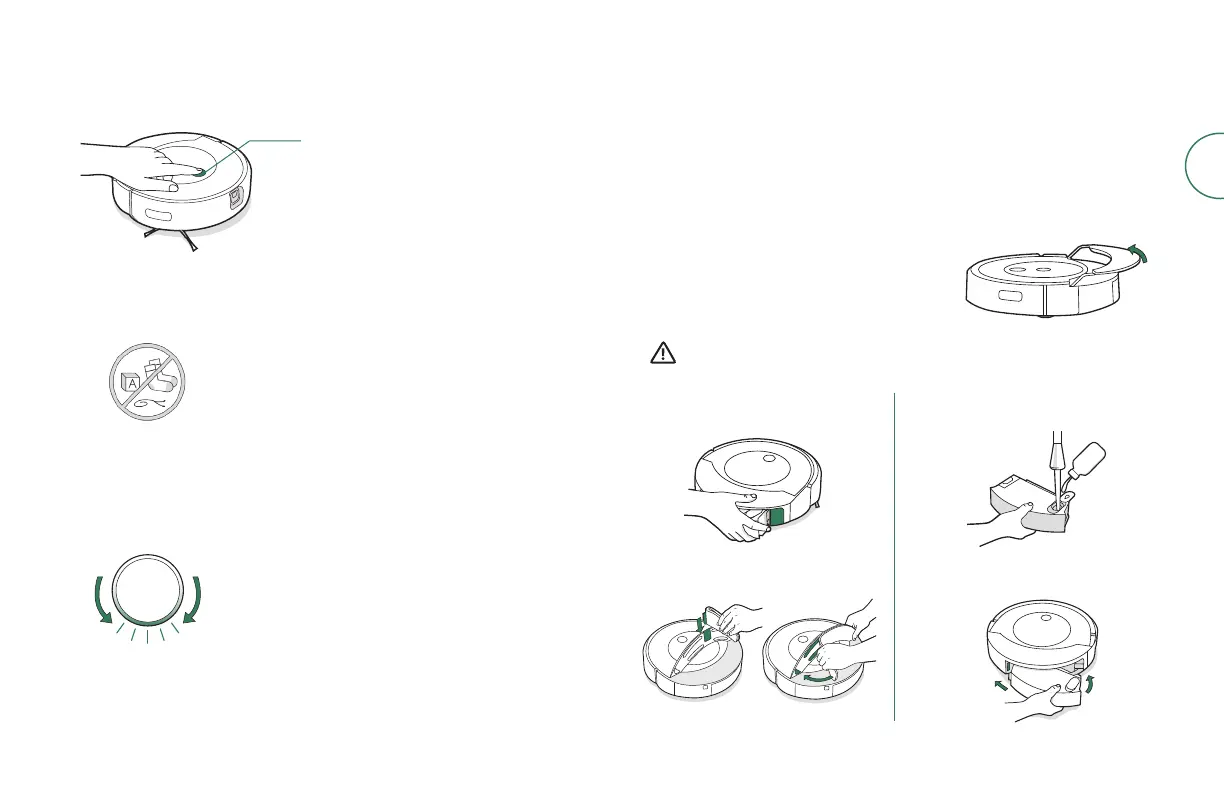 A