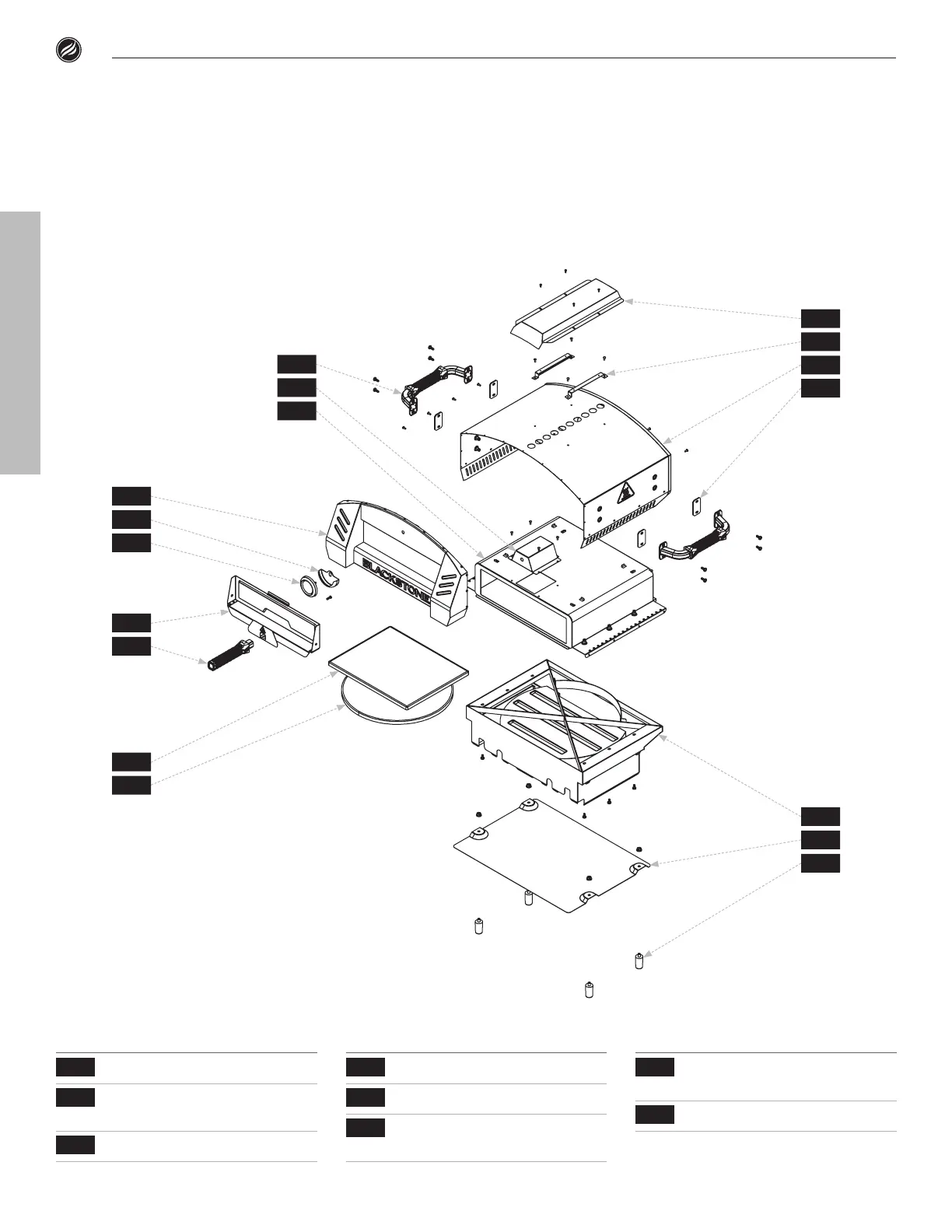 BLACKSTONE