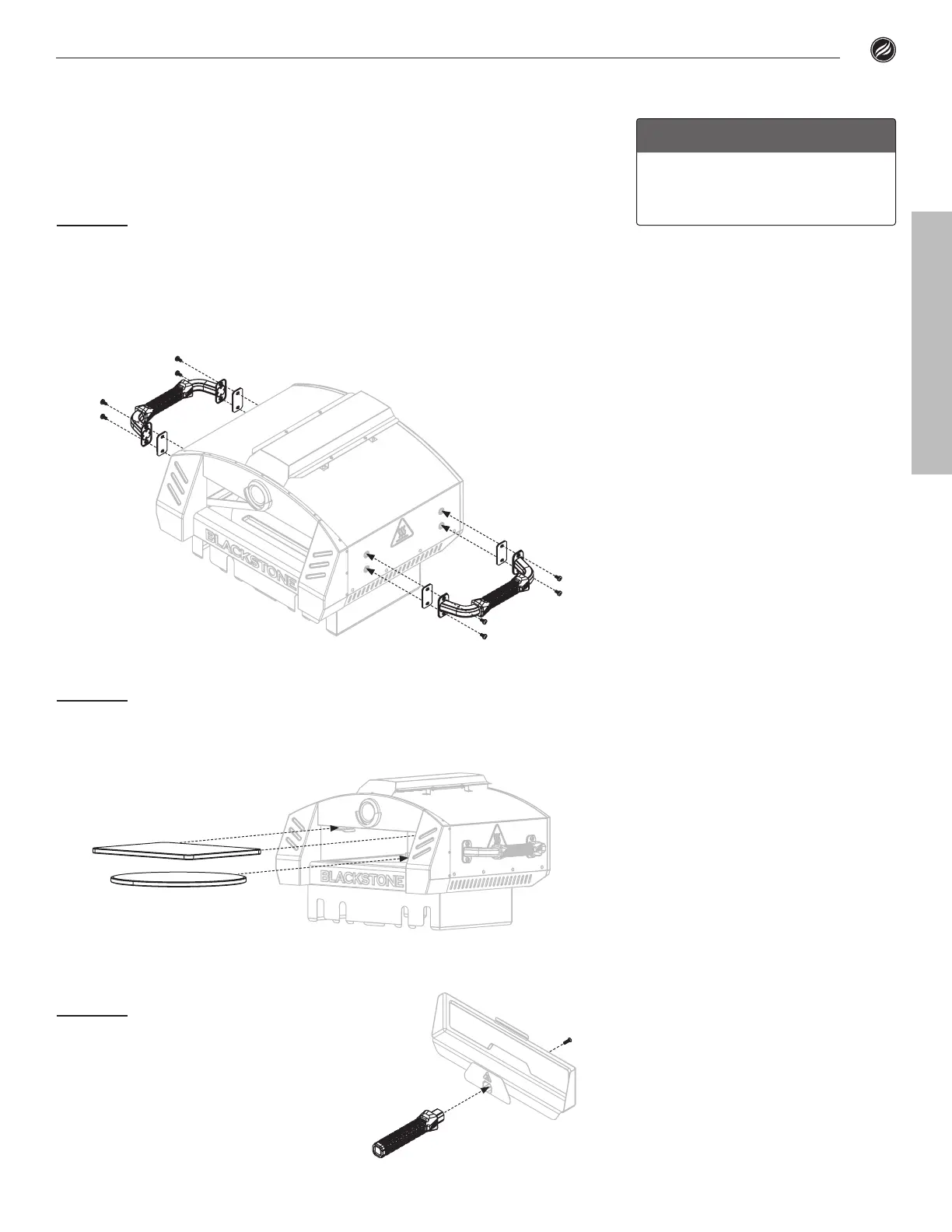 BLACKSTONE

BLACKSTONE