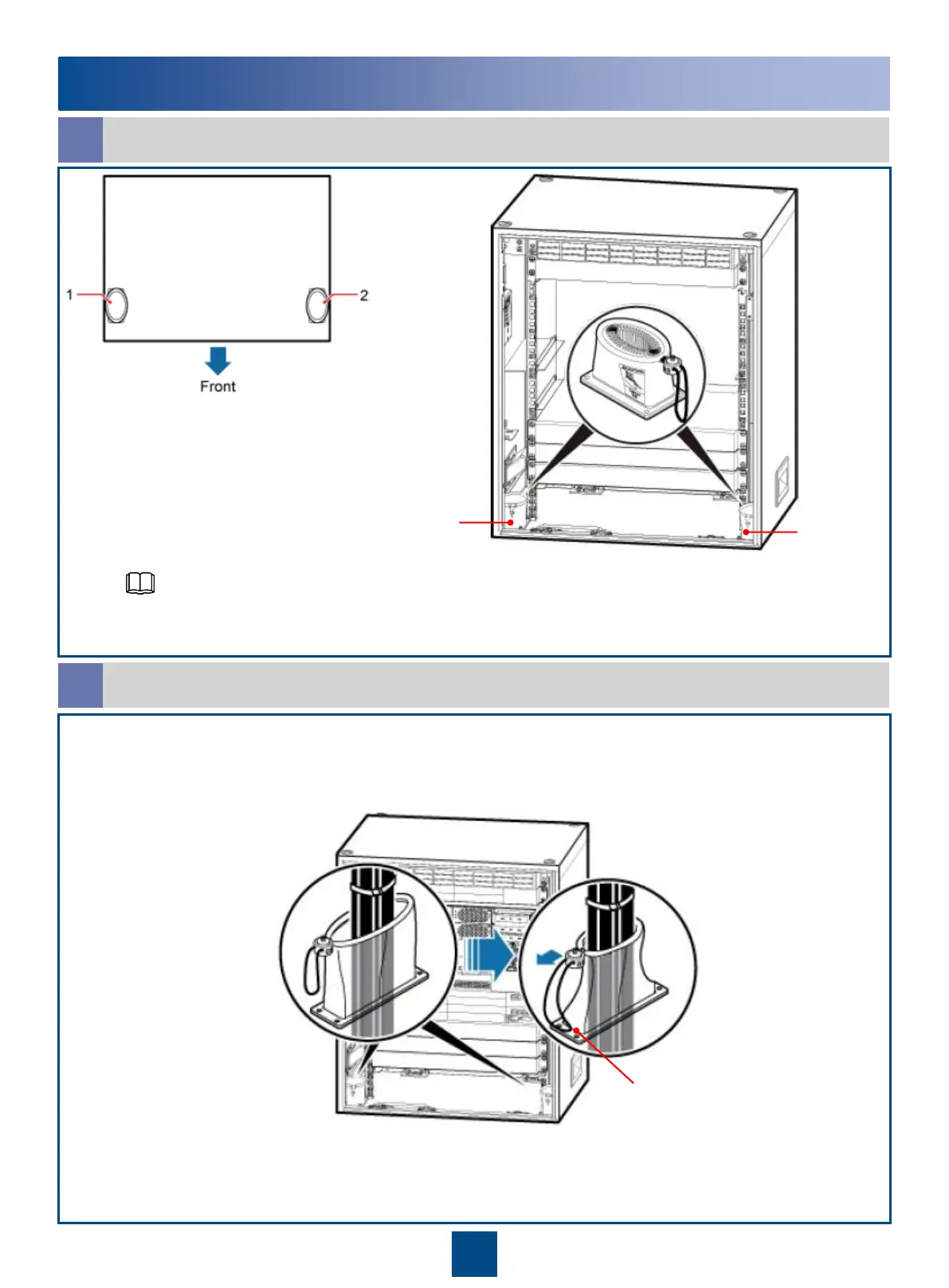 1

2

Front