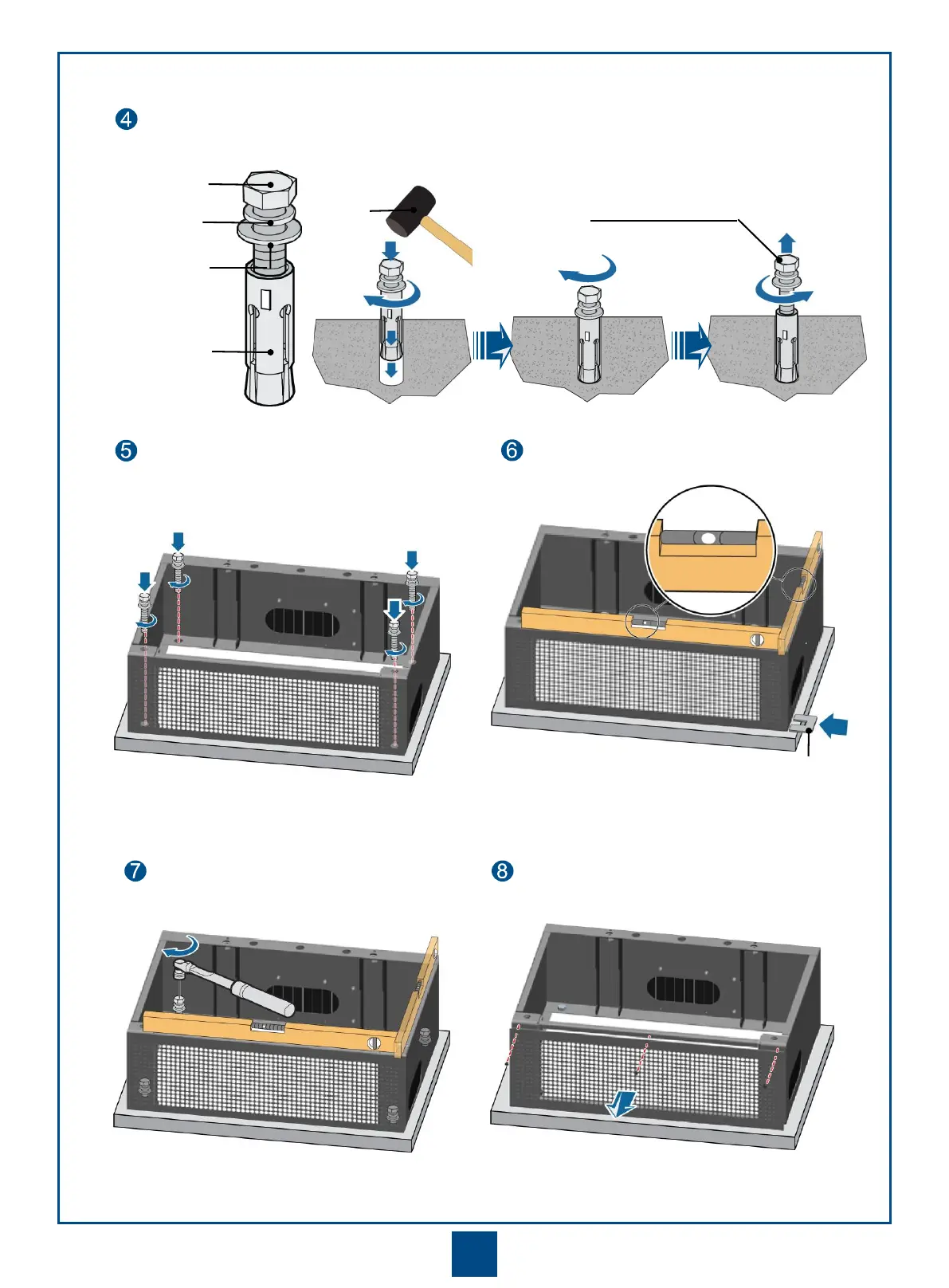 4

5

6

7

8