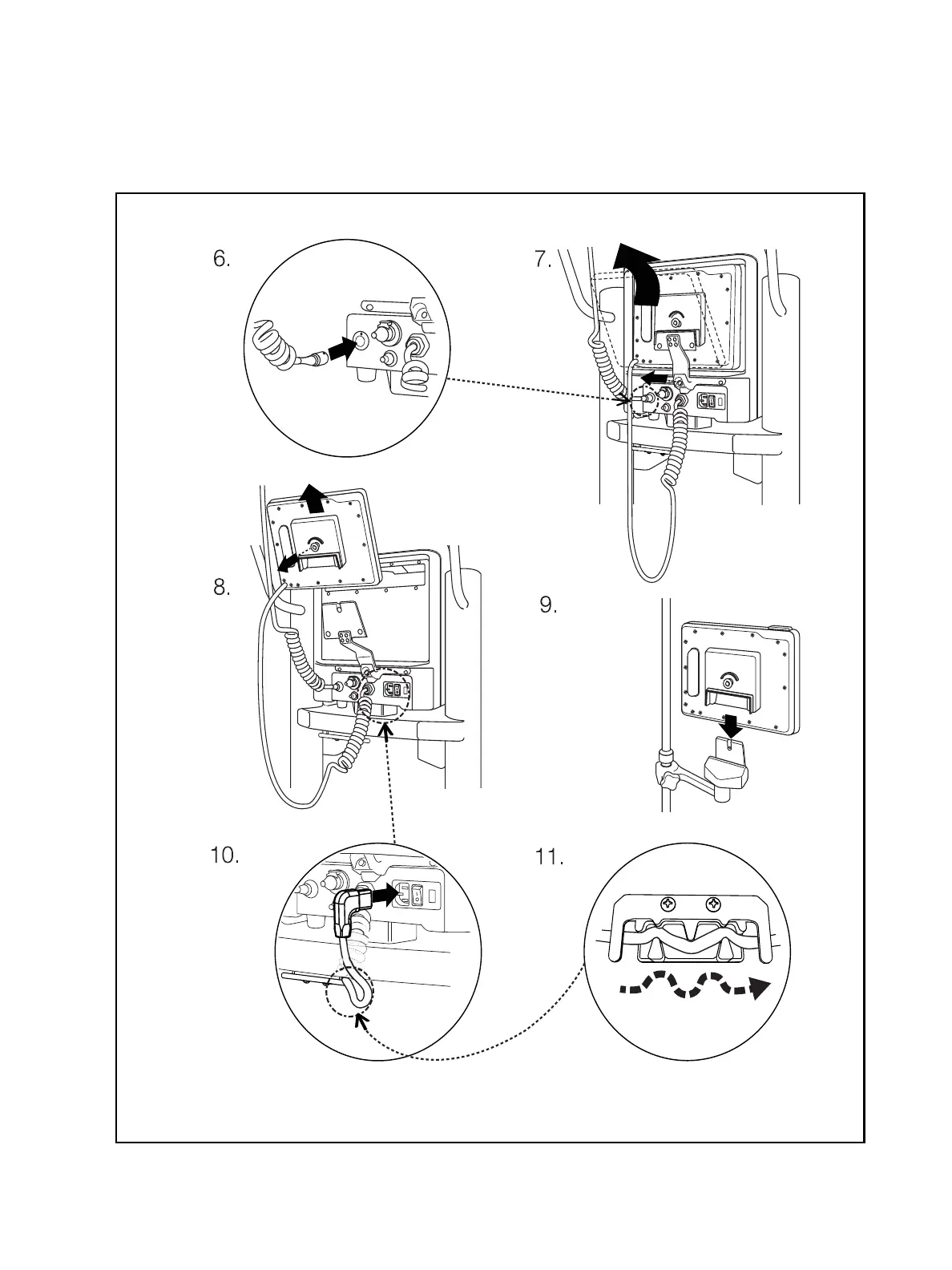 6.

7.

8.

9.

10.

11.