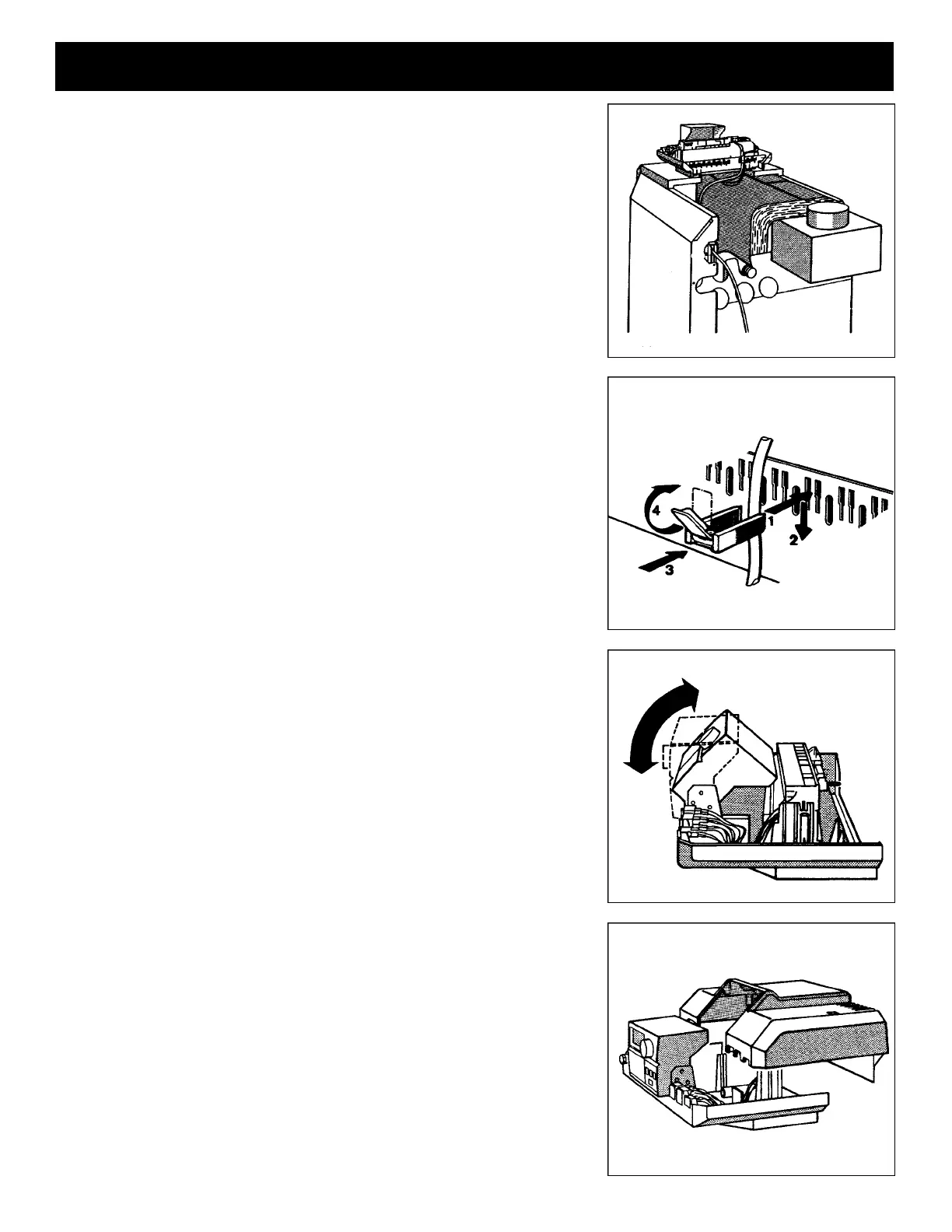 4
1
2
3