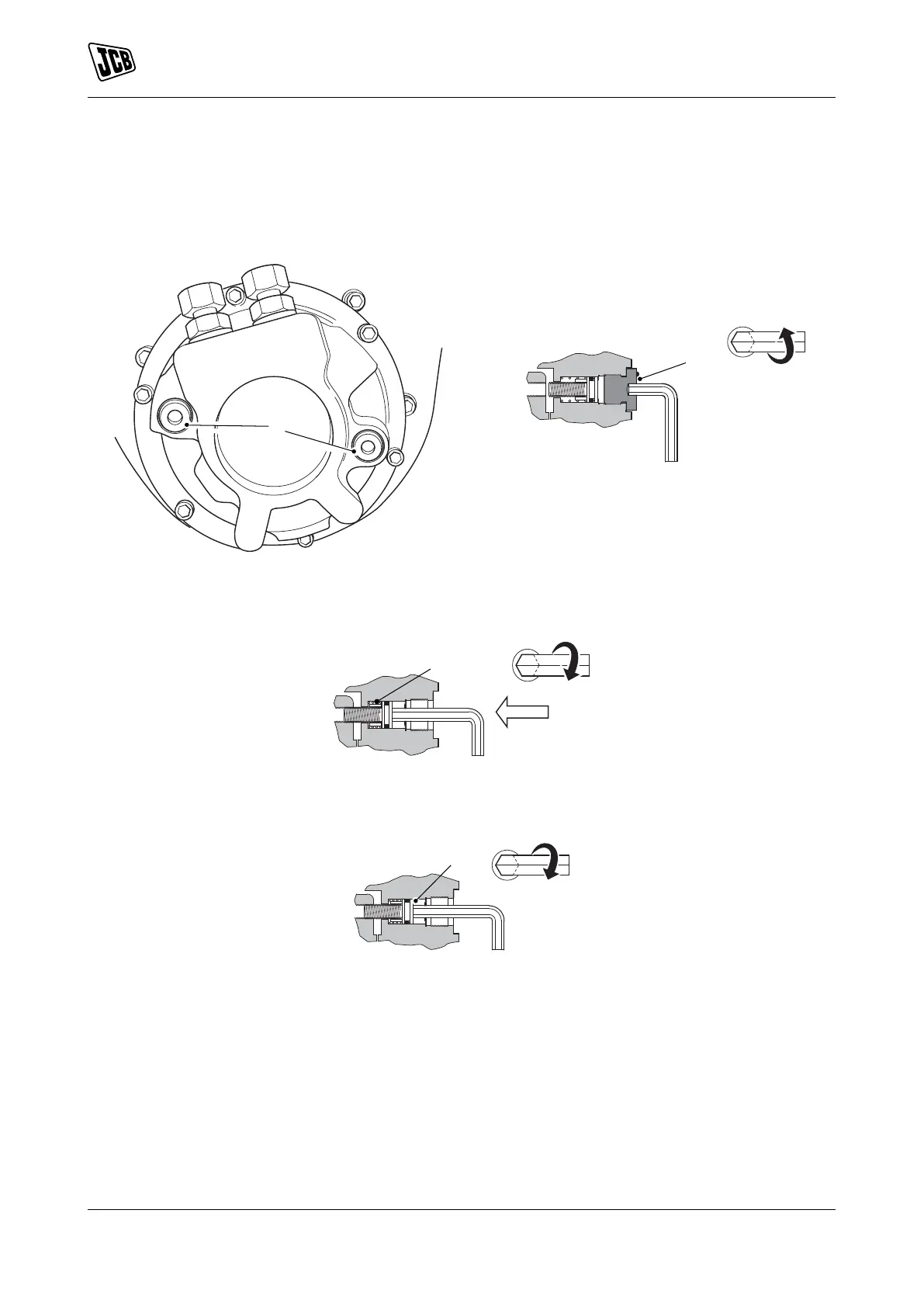 JCB