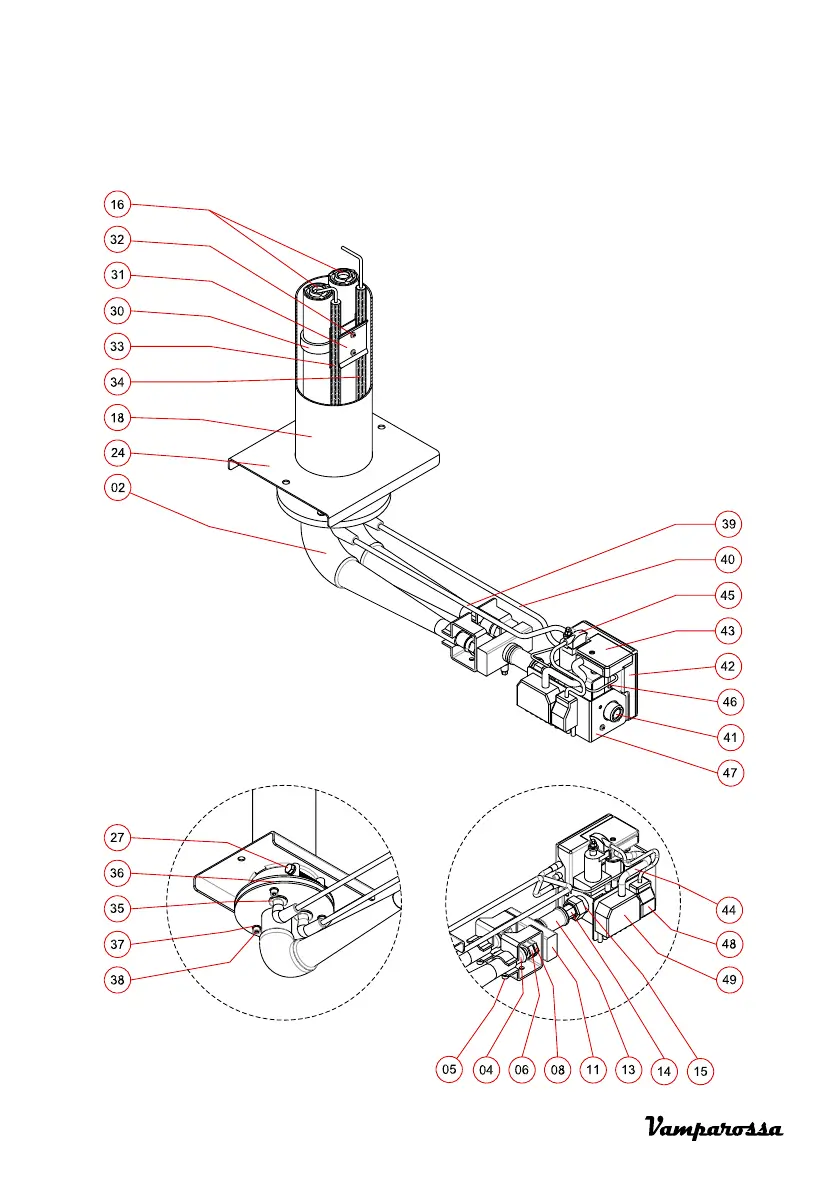 16
32
31
30
33
34
18
24
02
39
40
45
43
42
46
41
47
27
36
35
37
38
44
48
49
05
04
06
08
11
13
14
15
Vamparossa