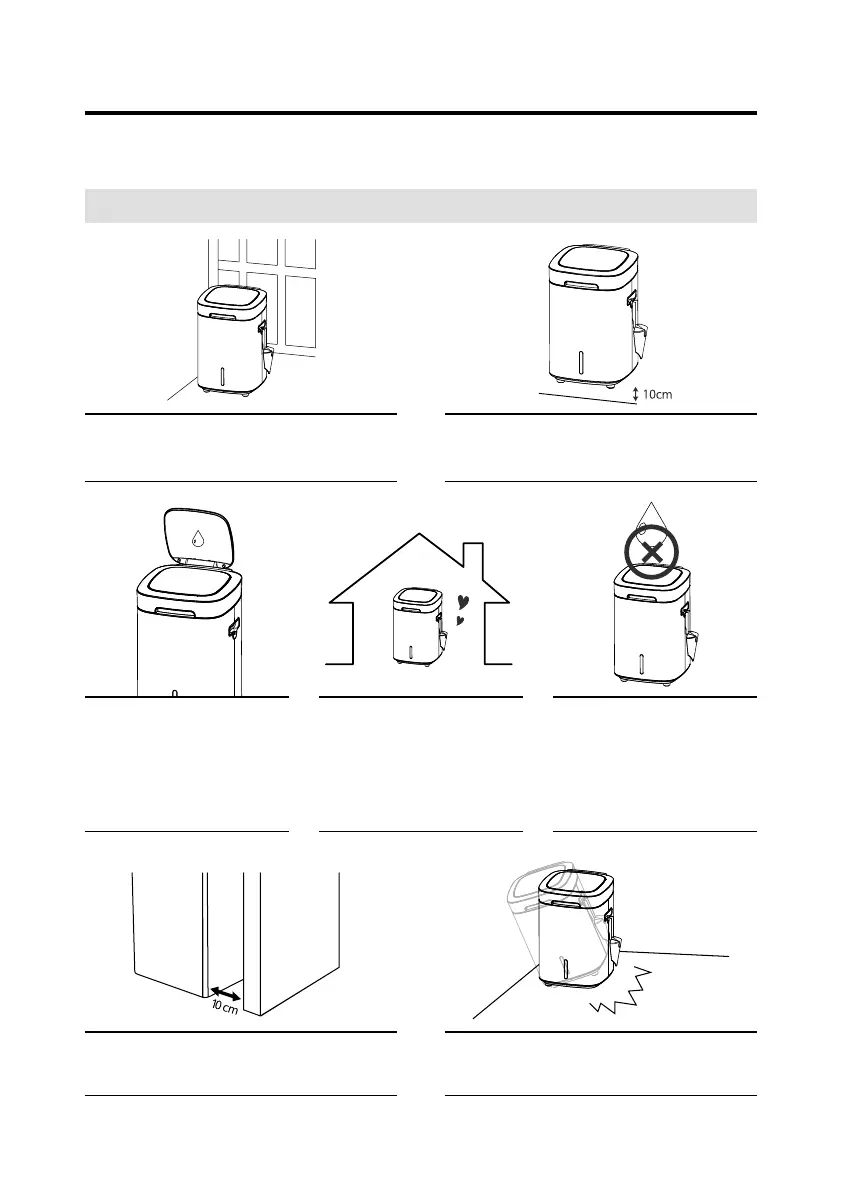 10cm

10 cm