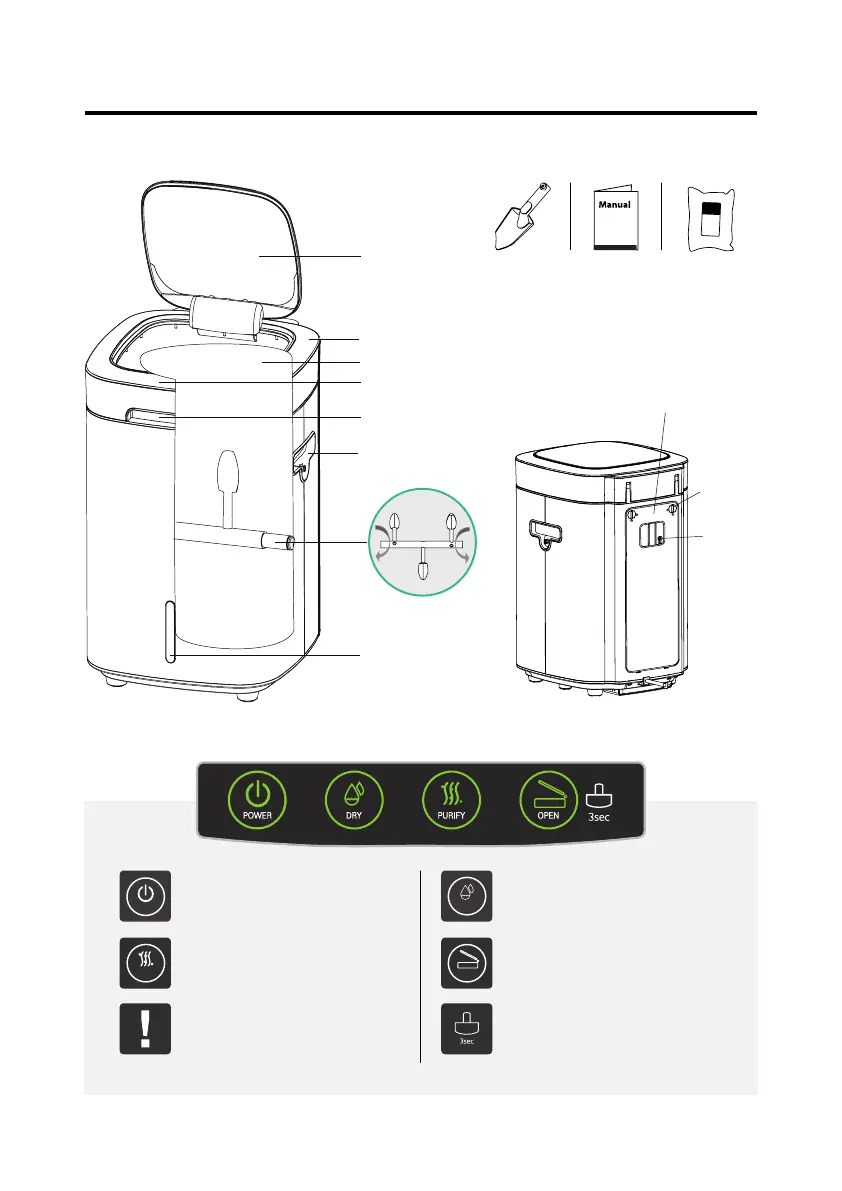 Manual

POWER
DRY
PURIFY
OPEN
3sec

3sec