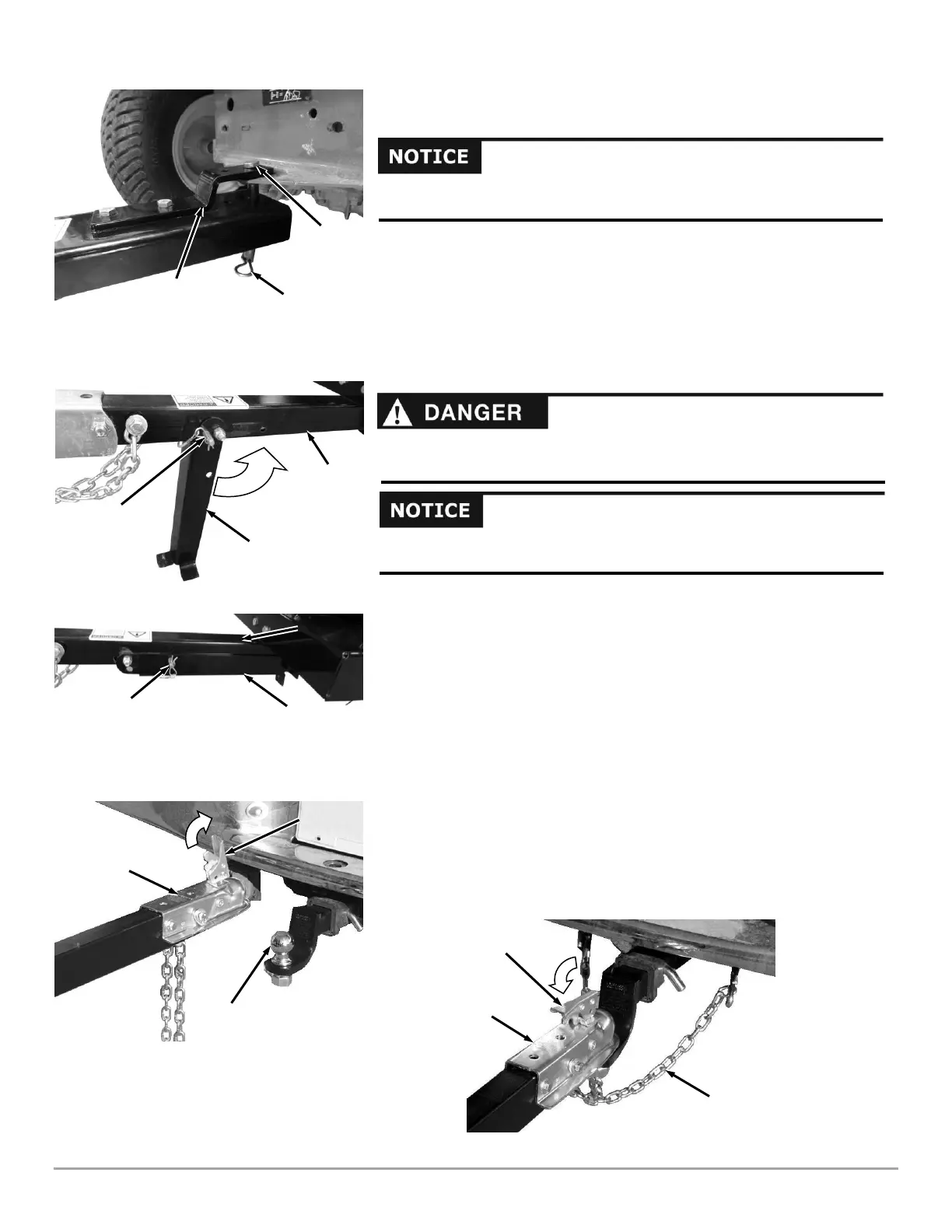 NOTICE

DANGER

NOTICE