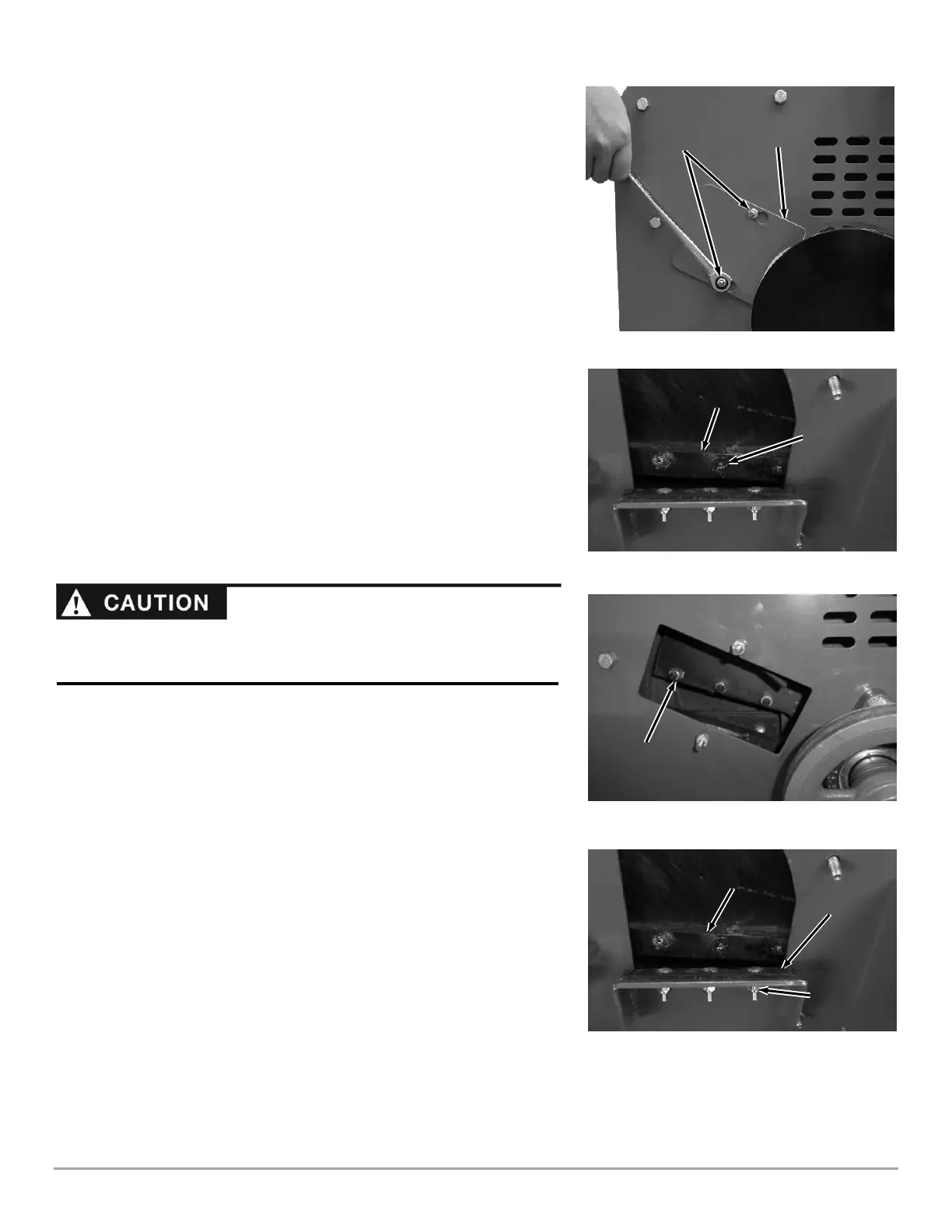 CAUTION