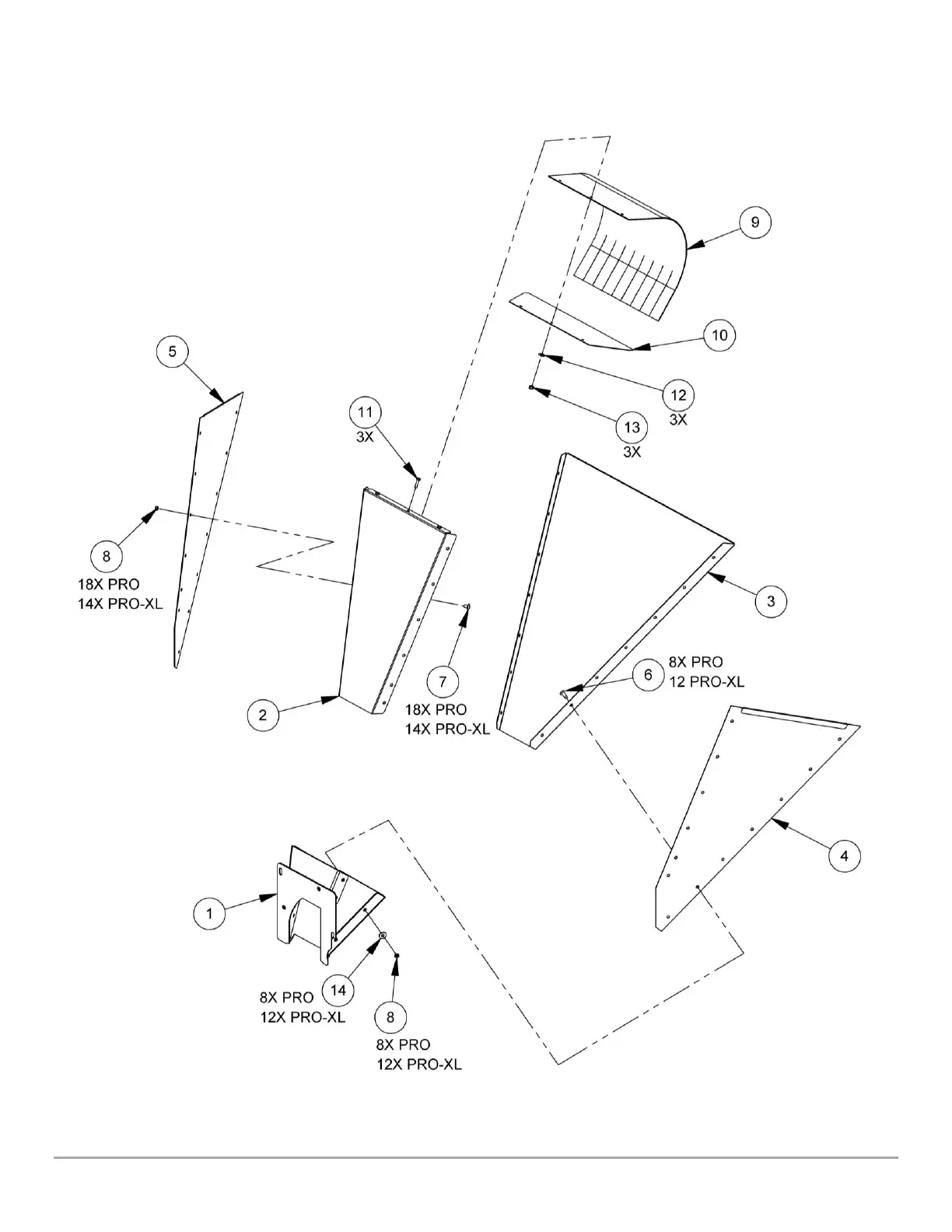 9

10

5

12
3X

11
3X

13
3X

8
18X PRO
14X PRO-XL

3

6
8X PRO
12 PRO-XL

7
18X PRO
14X PRO-XL

2

4

1

14
8X PRO
12X PRO-XL

8
8X PRO
12X PRO-XL