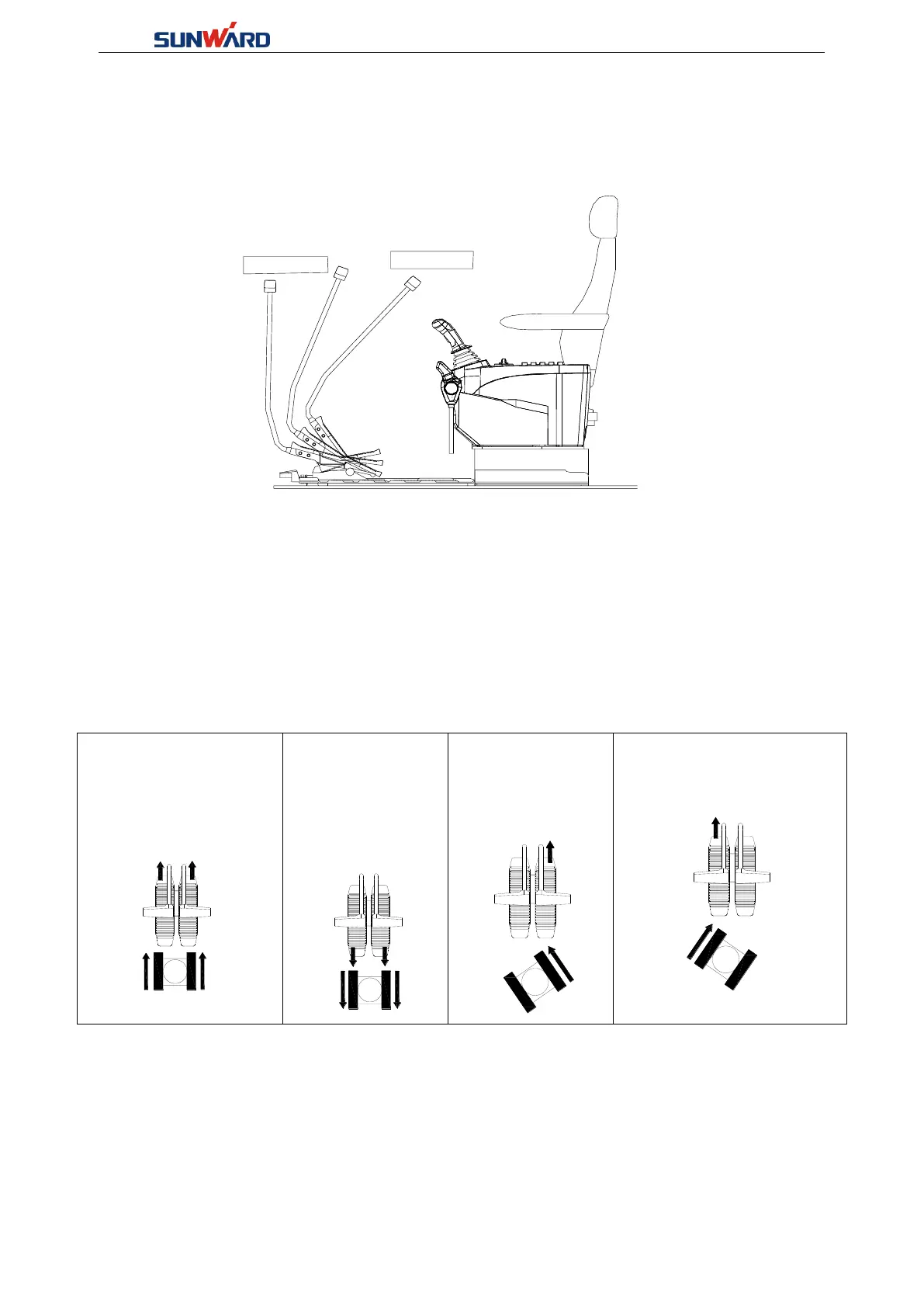 SUNWARD