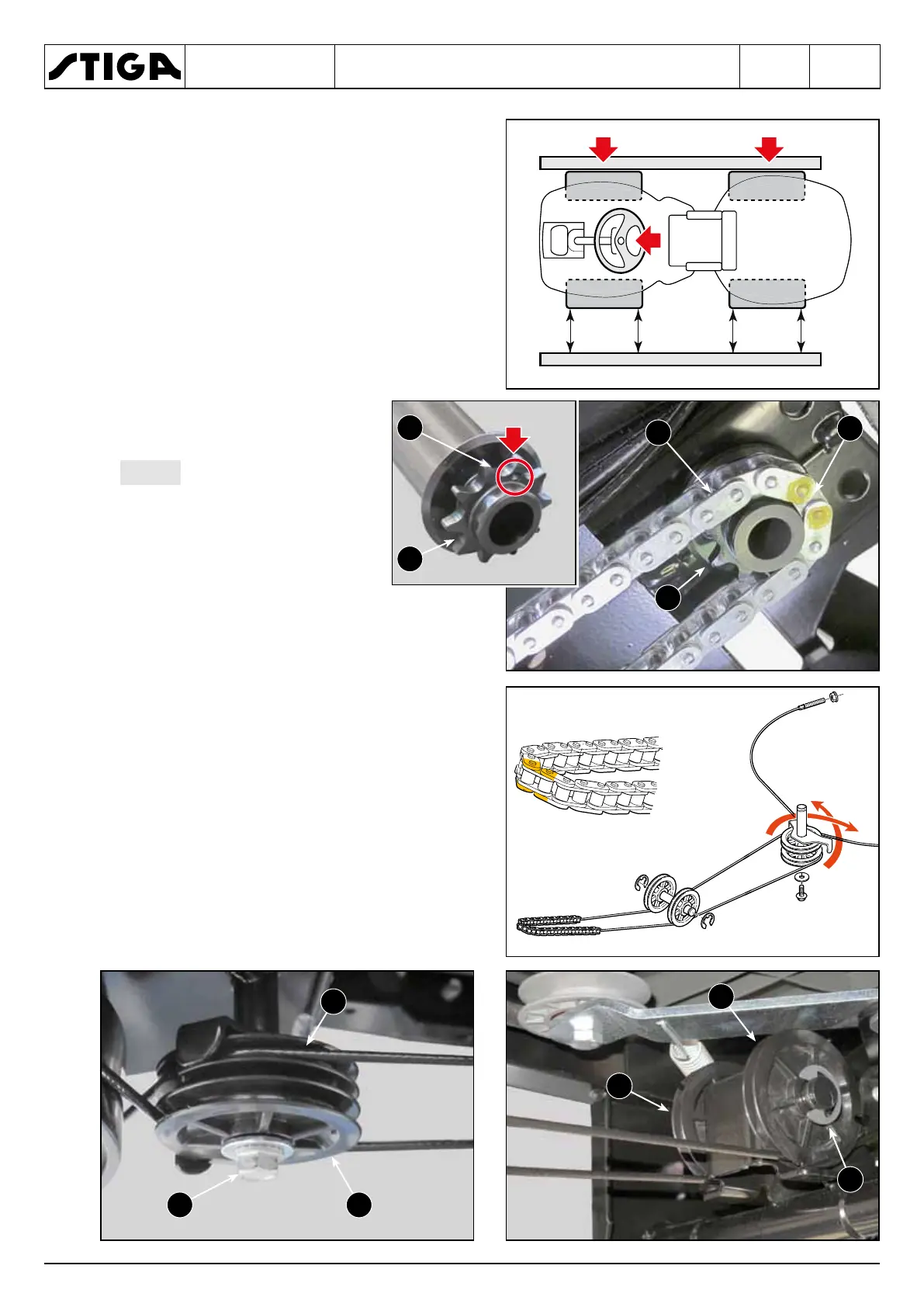 STIGA