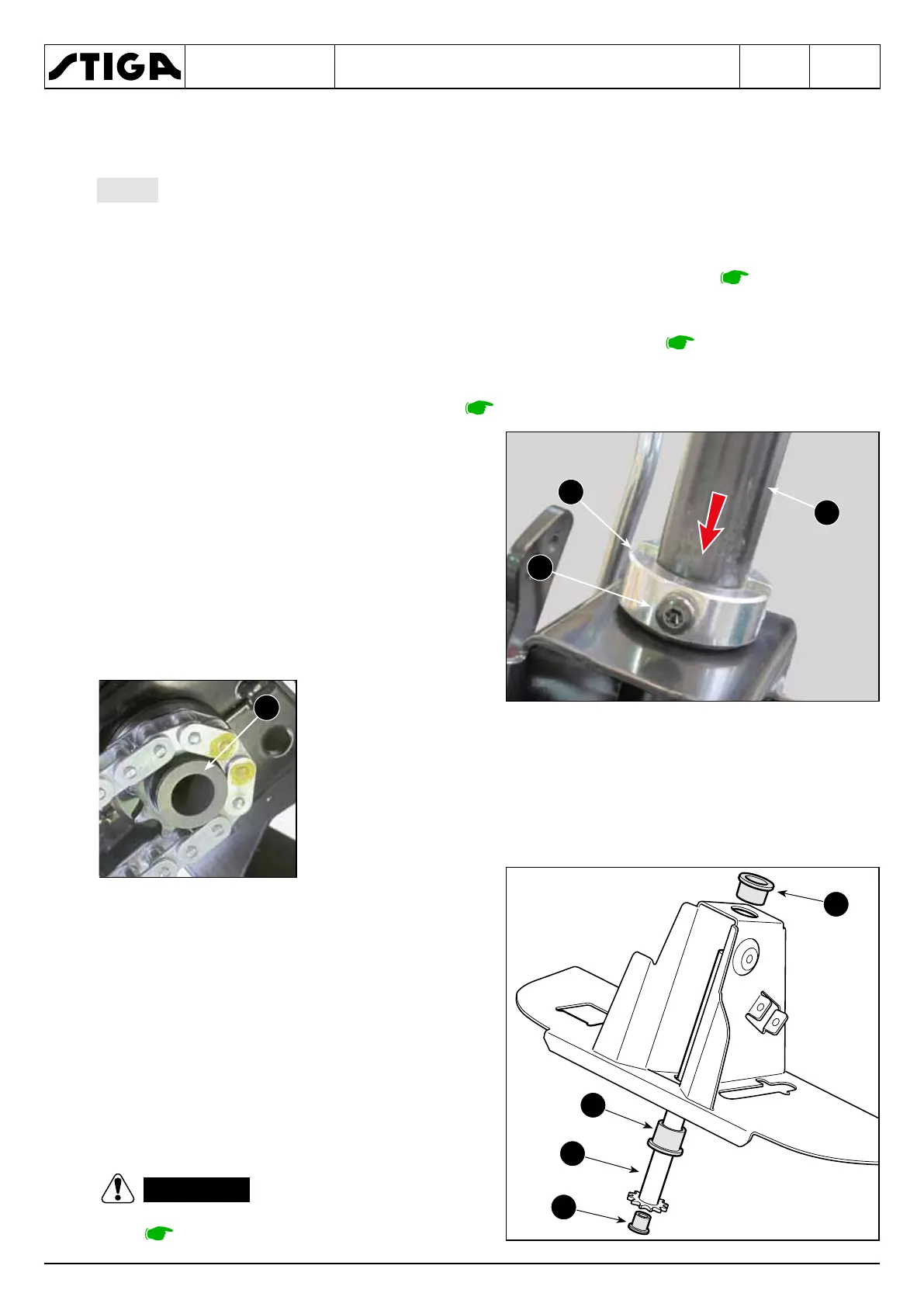 STIGA