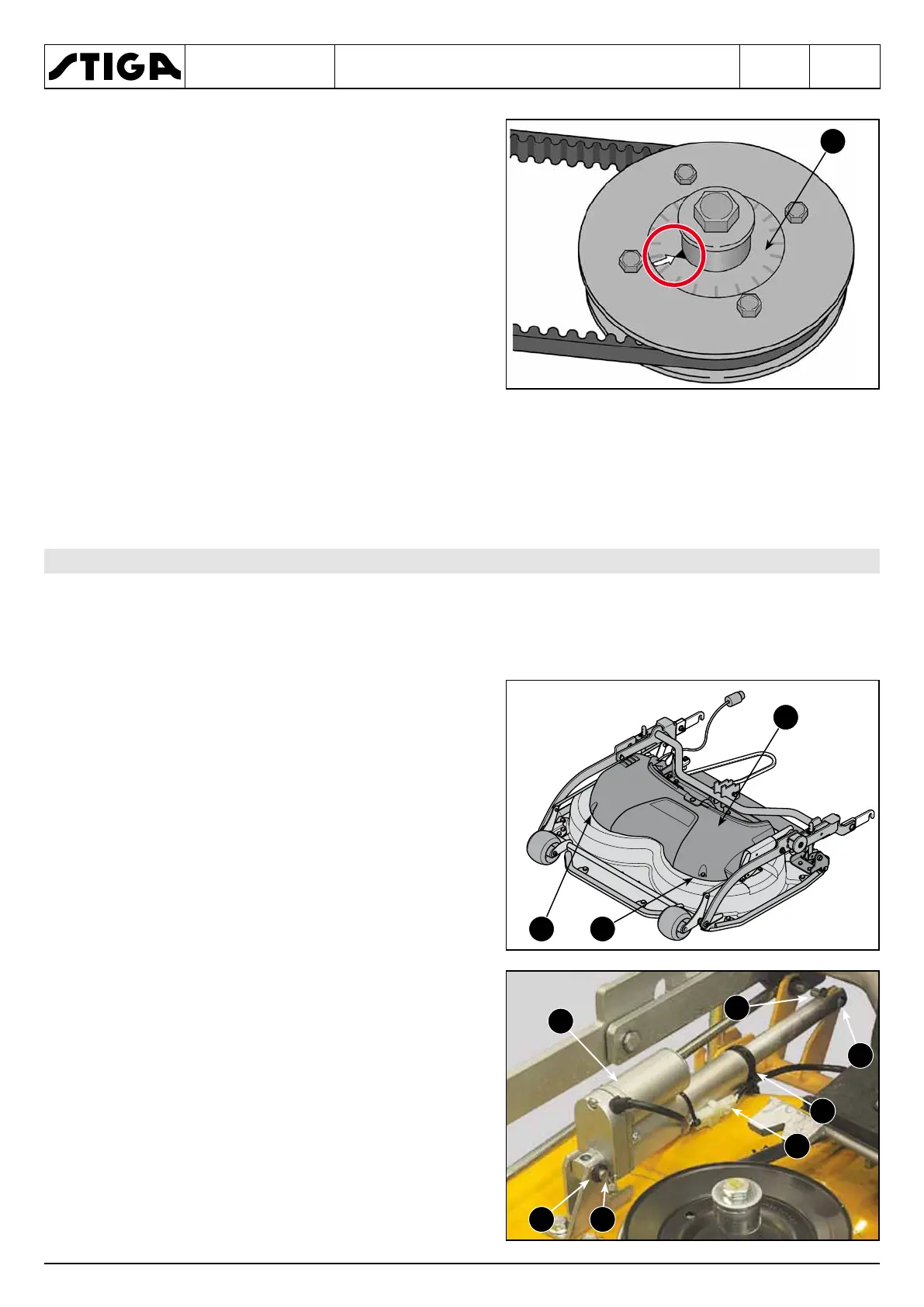 STIGA