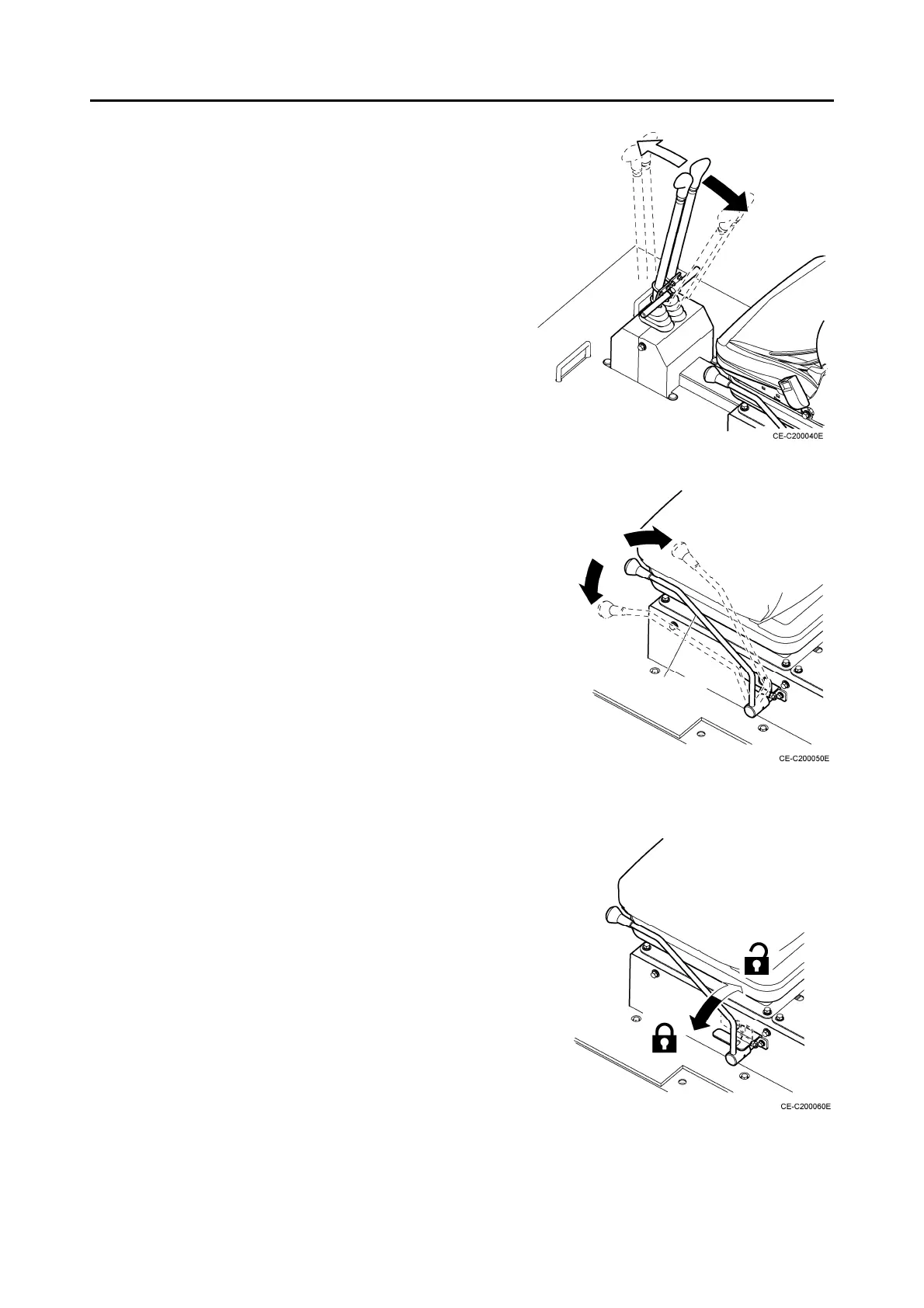 CE-C200040E

CE-C200050E

CE-C200060E