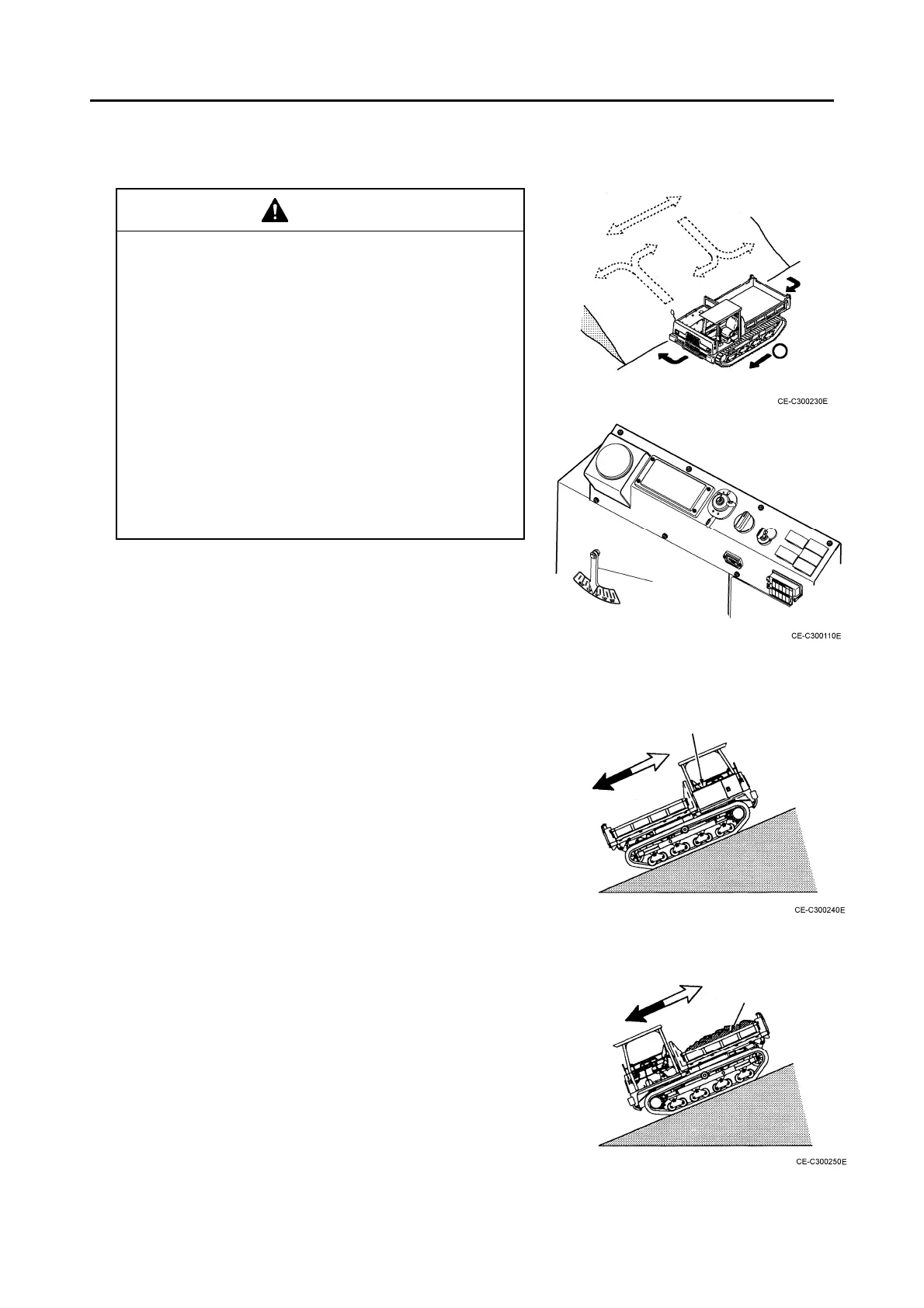 CE-C300230E

CE-C300110E

CE-C300240E

CE-C300250E