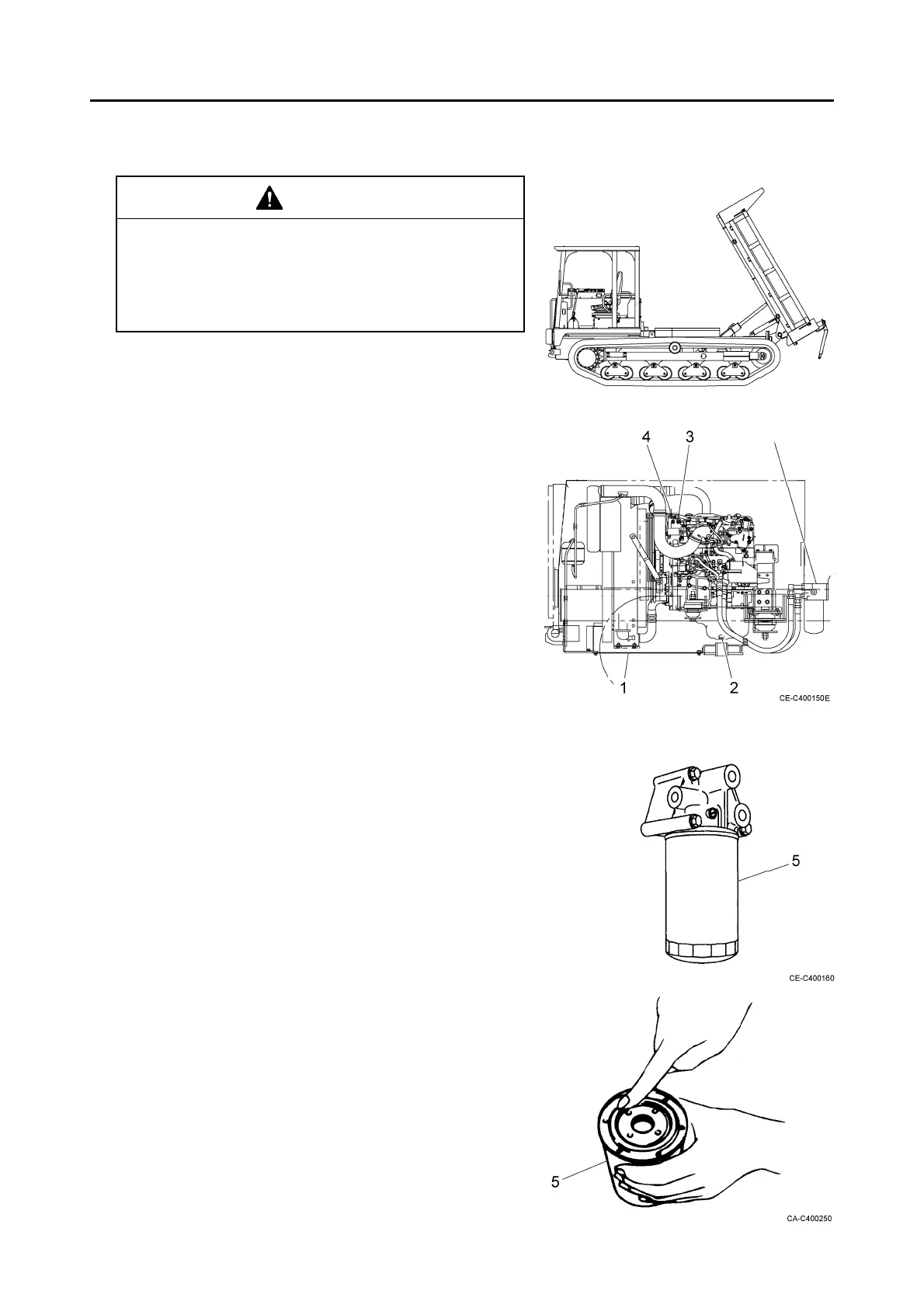 4
3
1
2
CE-C400150E
5
CE-C400160
5
CA-C400250