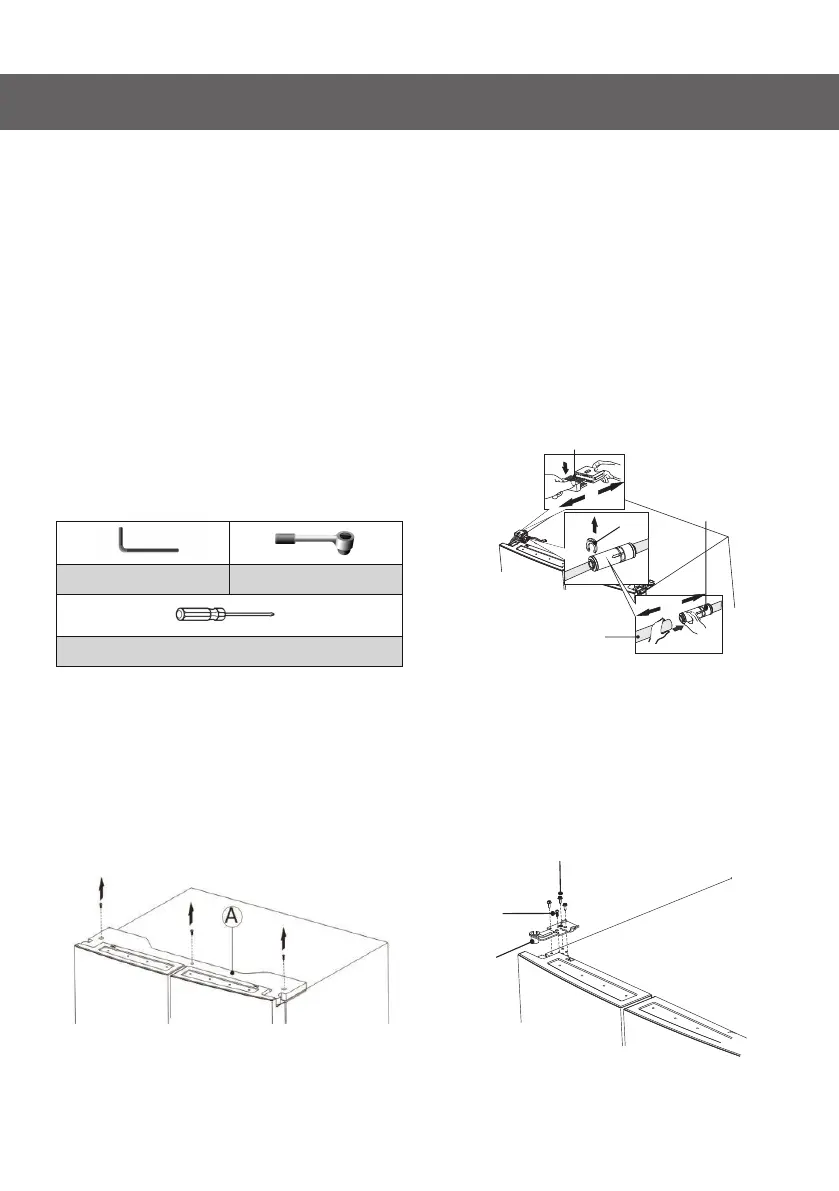 A