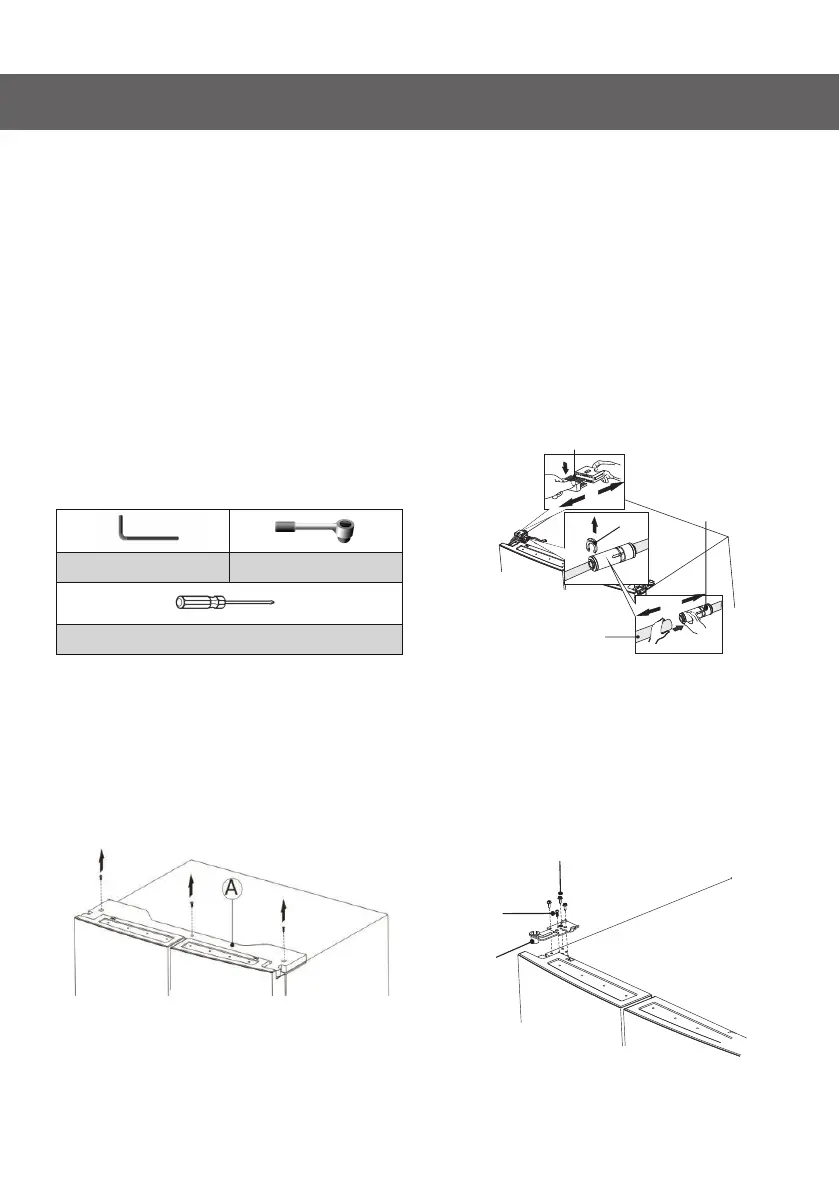 A