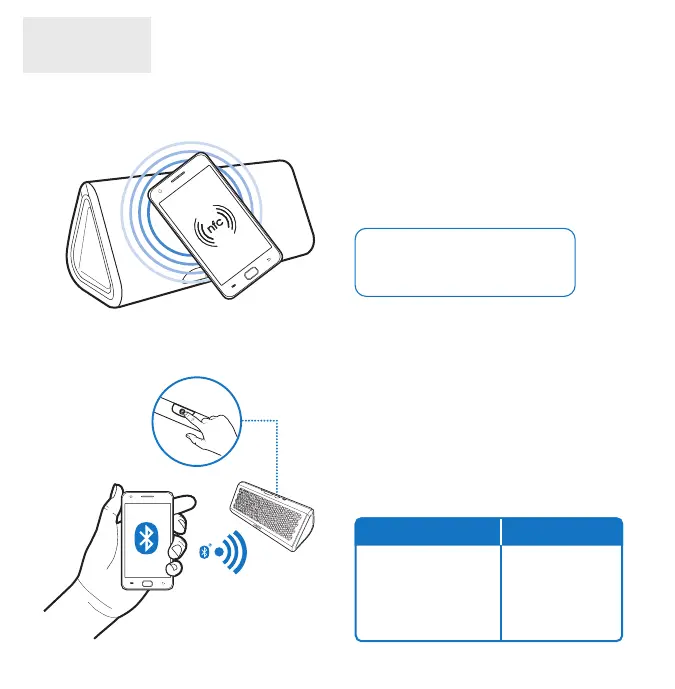 nfc