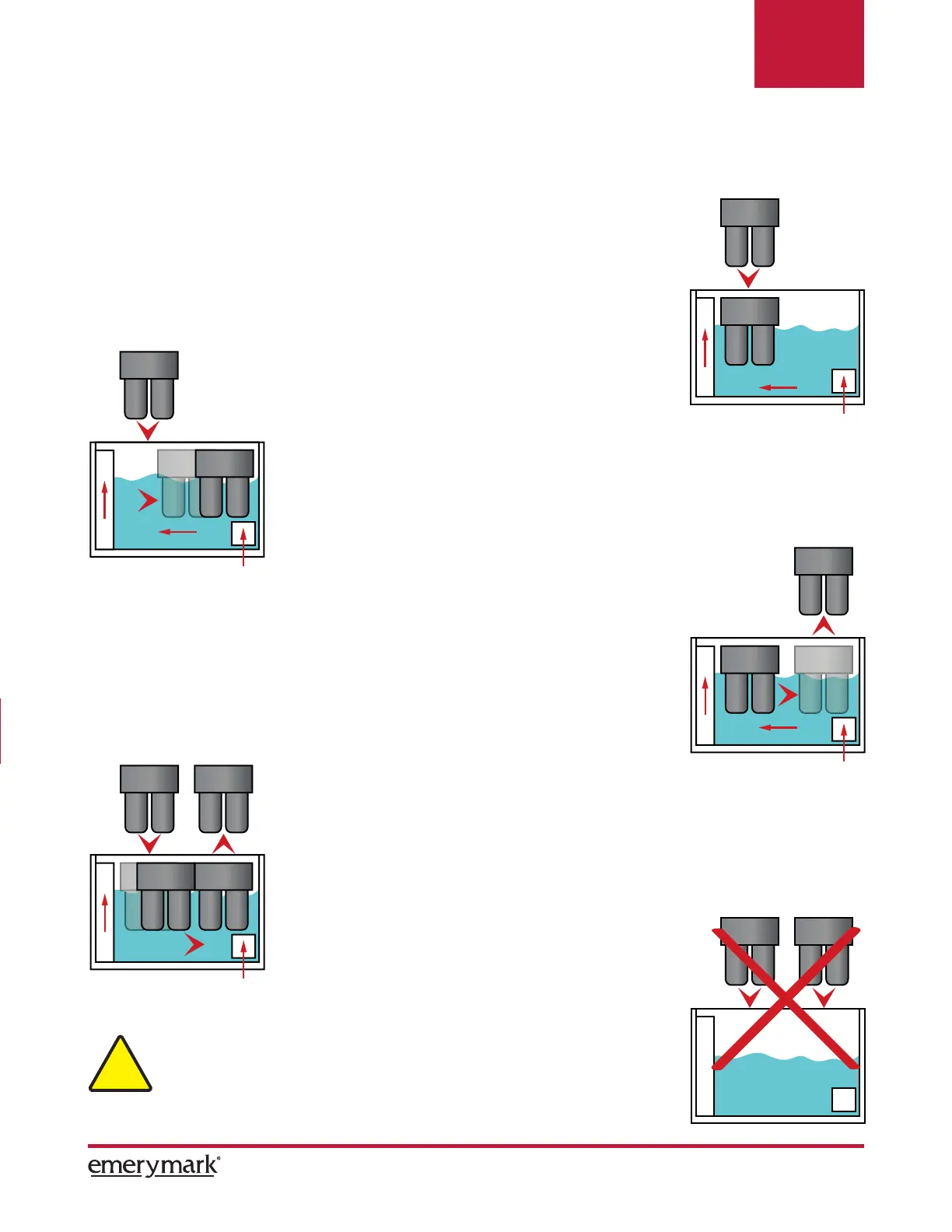 emerymark®