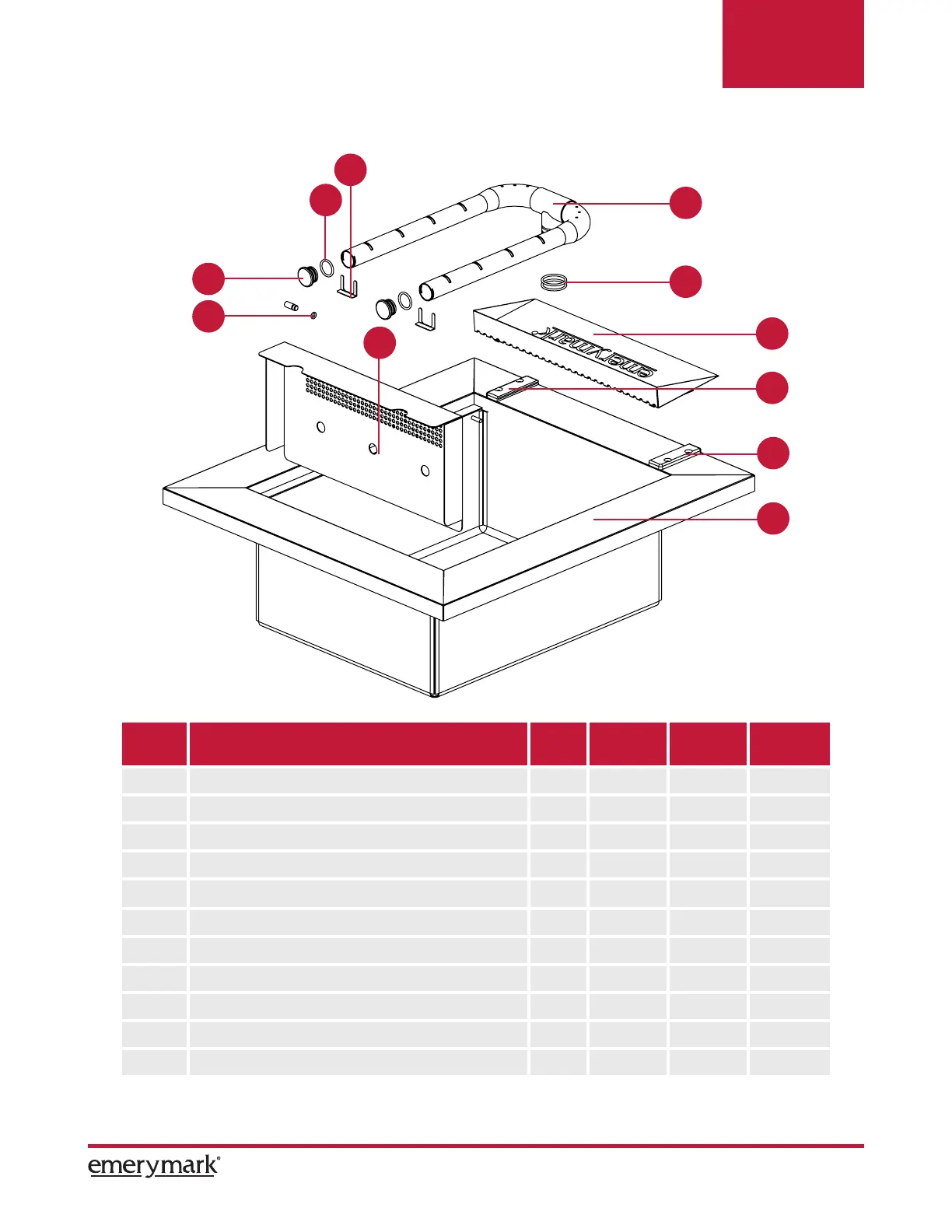 emerymark
emerymark®