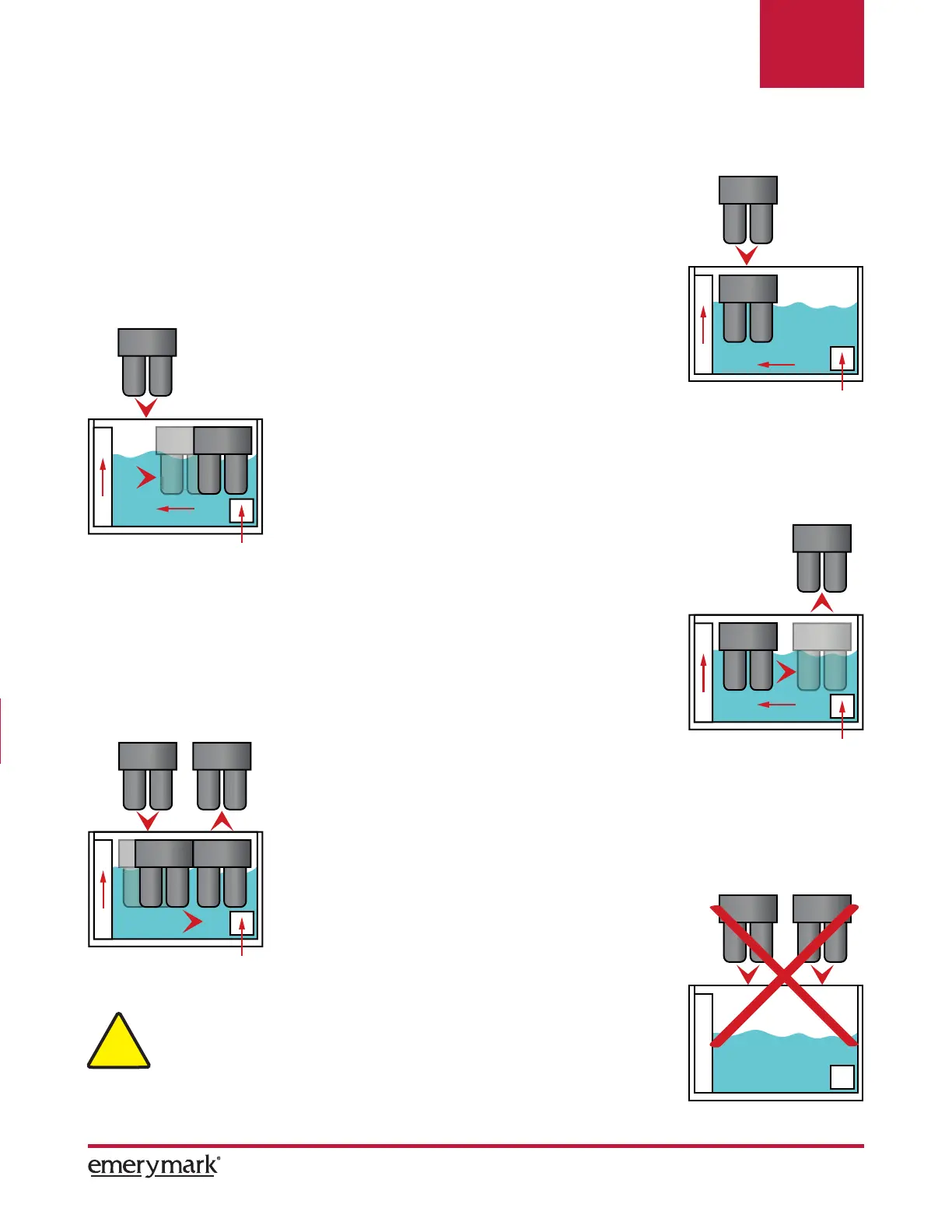 emerymark®