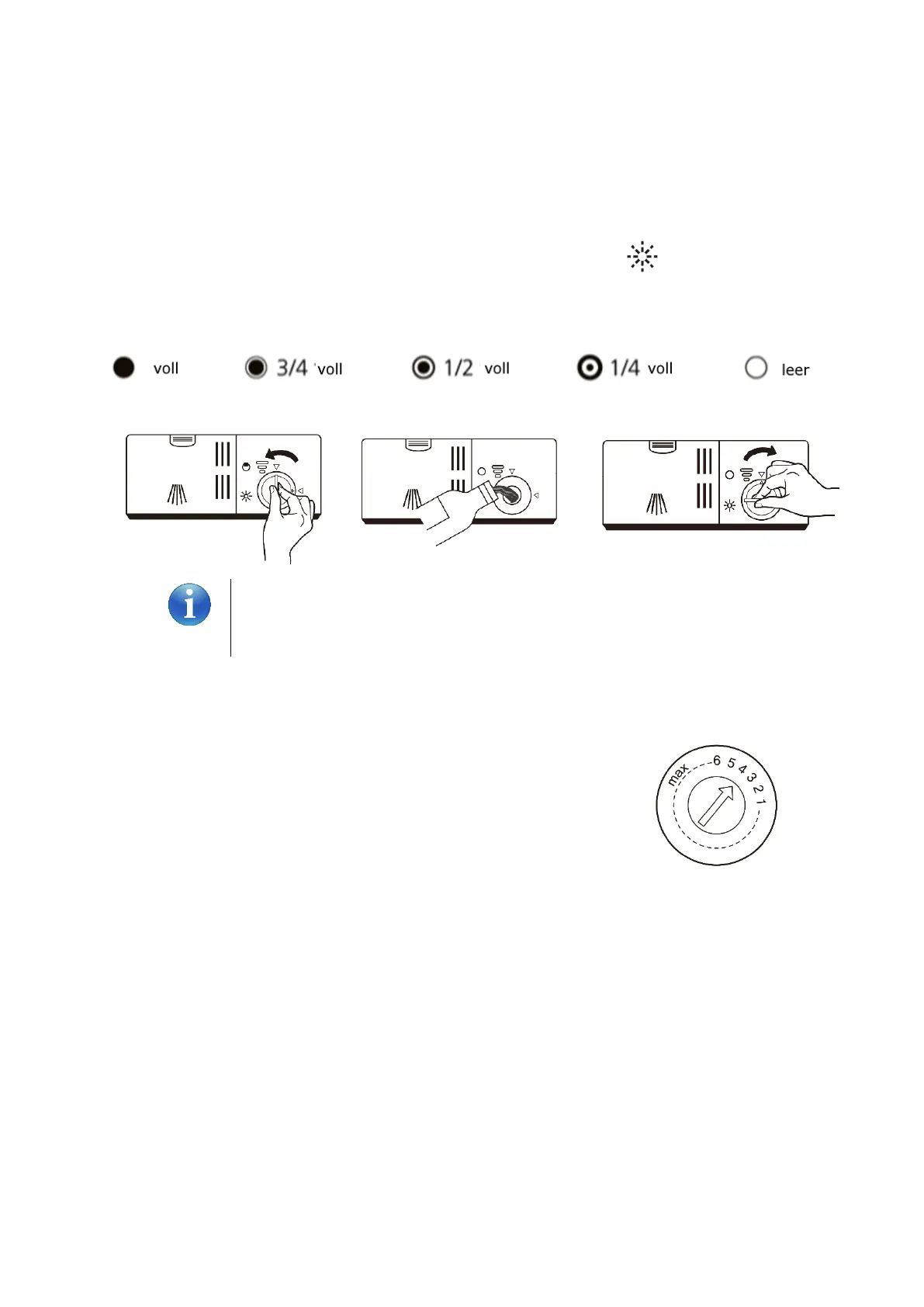 voll 3/4 voll 1/2 voll 1/4 voll leer

max 6 5 4 3 2 1