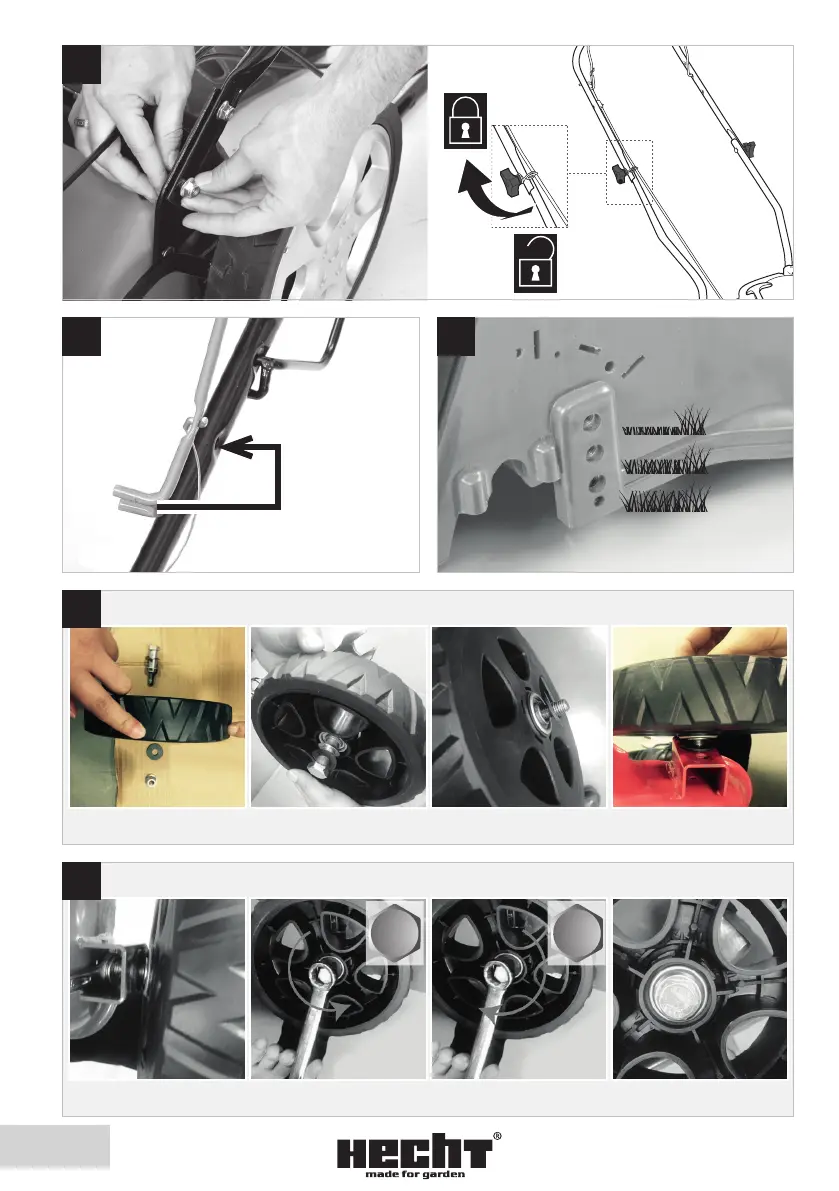 HECHT®
made for garden