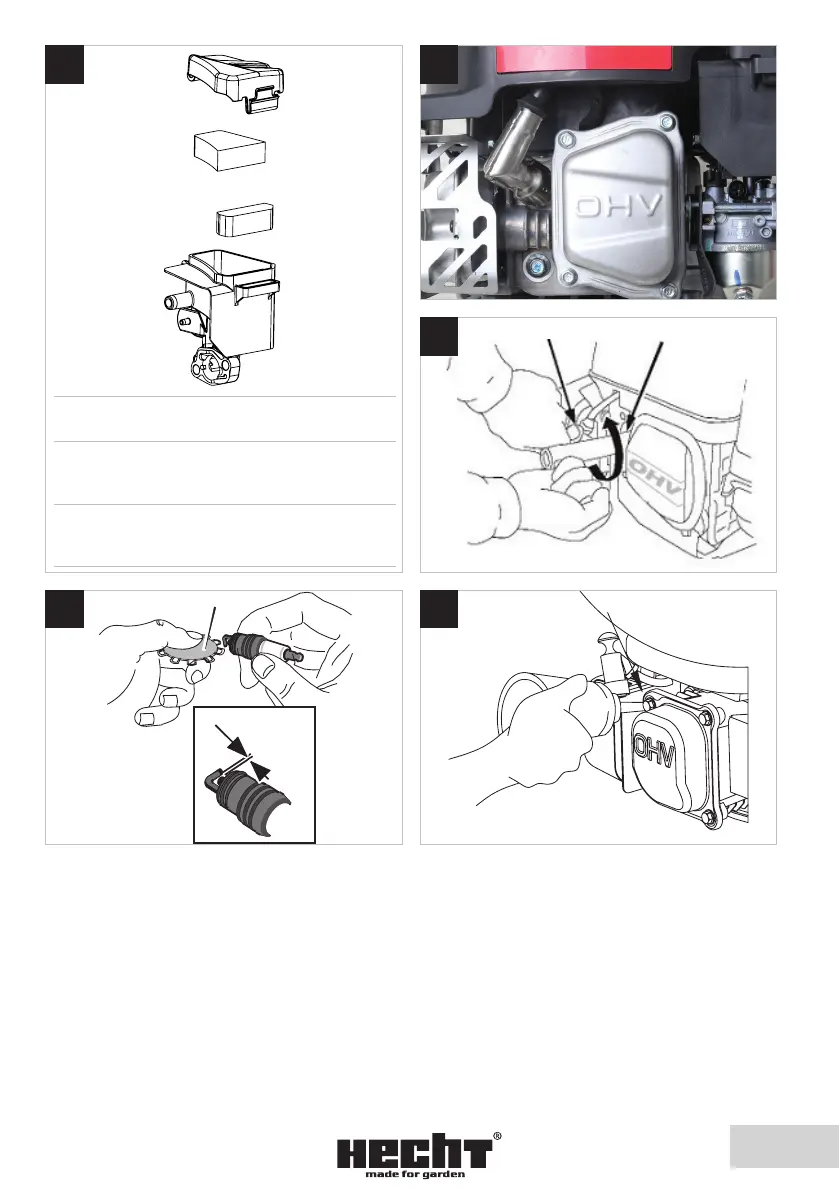 OHV

OHV

OHV

HECHT®
made for garden