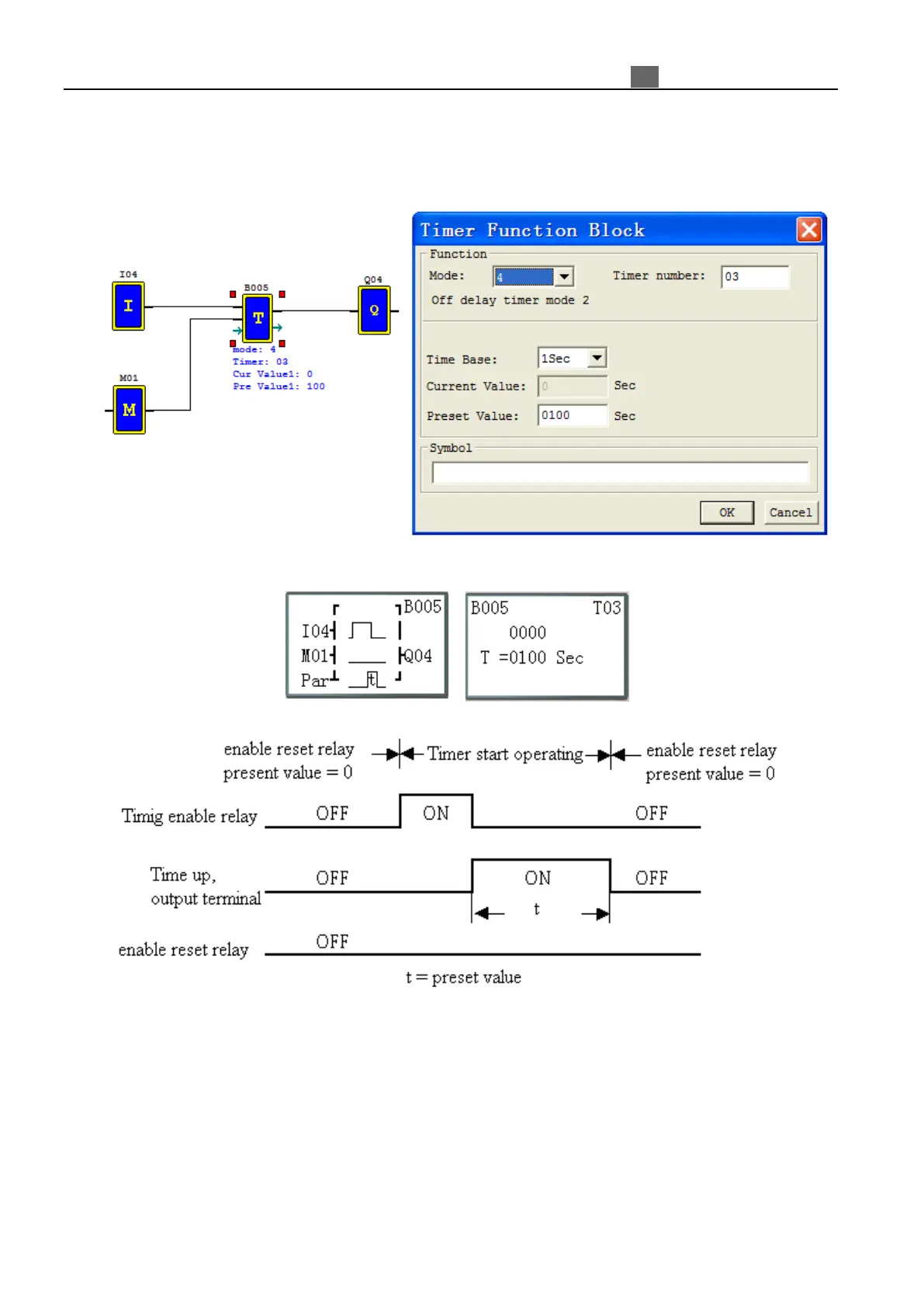 I04
I
B005
T
Q04
Q
mode: 4
Timer: 03
Cur Value1: 0
Pre Value1: 100
M01
M

Timer Function Block
Function
Mode: 4
Timer number: 03
Off delay timer mode 2
Time Base: 1Sec
Current Value: 0 Sec
Preset Value: 0100 Sec
Symbol
OK
Cancel

B005
I04
M01
Q04
Par

B005 T03
0000
T =0100 Sec

enable reset relay
present value = 0
Timer start operating
enable reset relay
present value = 0
Timig enable relay
OFF
ON
OFF
Time up,
output terminal
OFF
ON
OFF
t
enable reset relay
OFF
t = preset value