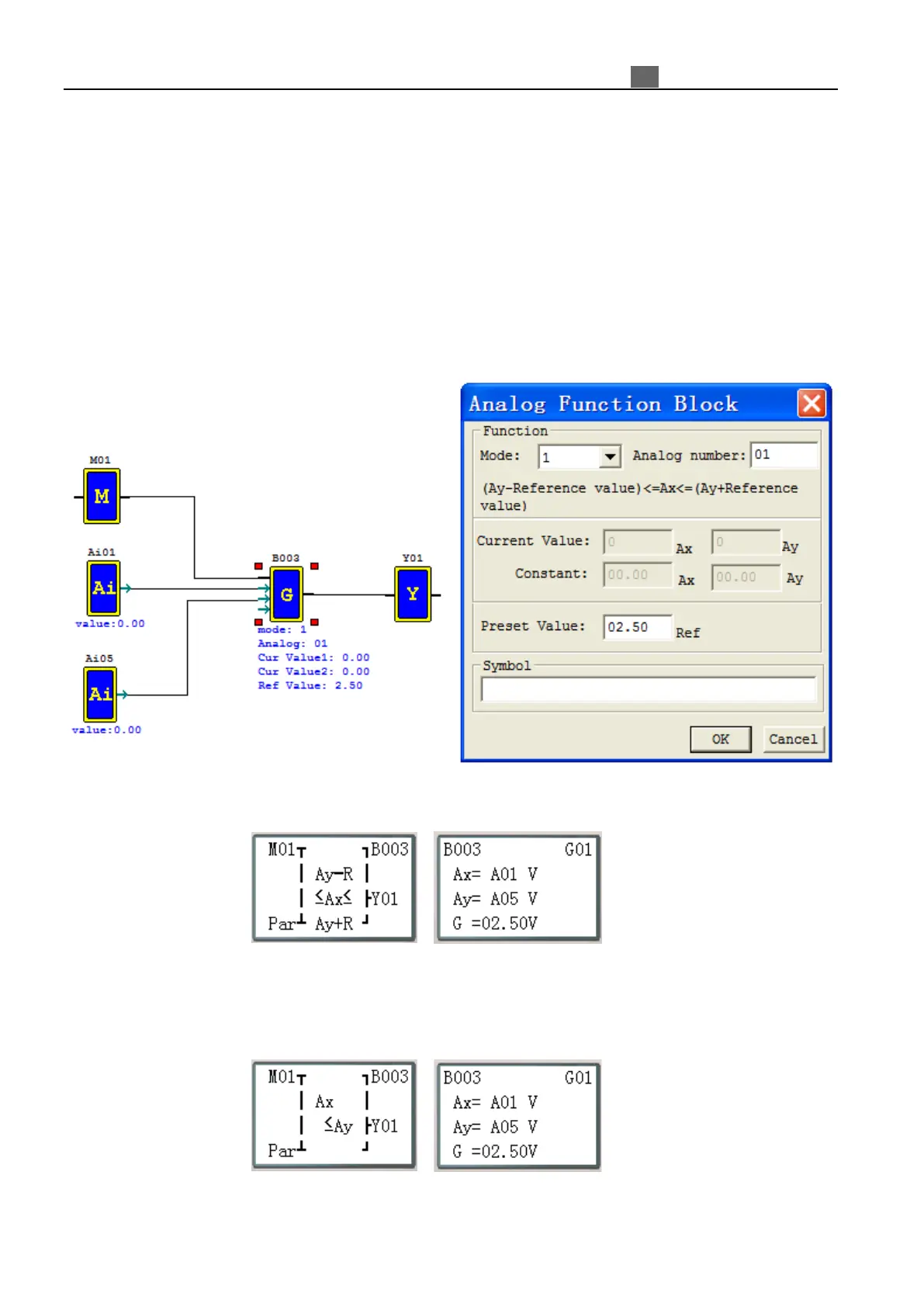 M01

M

Ai01

Ai

value:0.00

Ai05

Ai

value:0.00

B003

G

mode: 1
Analog: 01
Cur Value1: 0.00
Cur Value2: 0.00
Ref Value: 2.50

Y01

Y

Analog Function Block

Function

Mode: 1 Analog number: 01

(Ay-Reference value)<=Ax<=(Ay+Reference value)

Current Value: 0 Ax 0 Ay

Constant: 00.00 Ax 00.00 Ay

Preset Value: 02.50 Ref

Symbol

OK Cancel

M01 B003
Ay-R
≤Ax≤ Y01
Par Ay+R

B003 G01
Ax= A01 V
Ay= A05 V
G =02.50V

M01 B003
Ax
≤Ay Y01
Par

B003 G01
Ax= A01 V
Ay= A05 V
G =02.50V