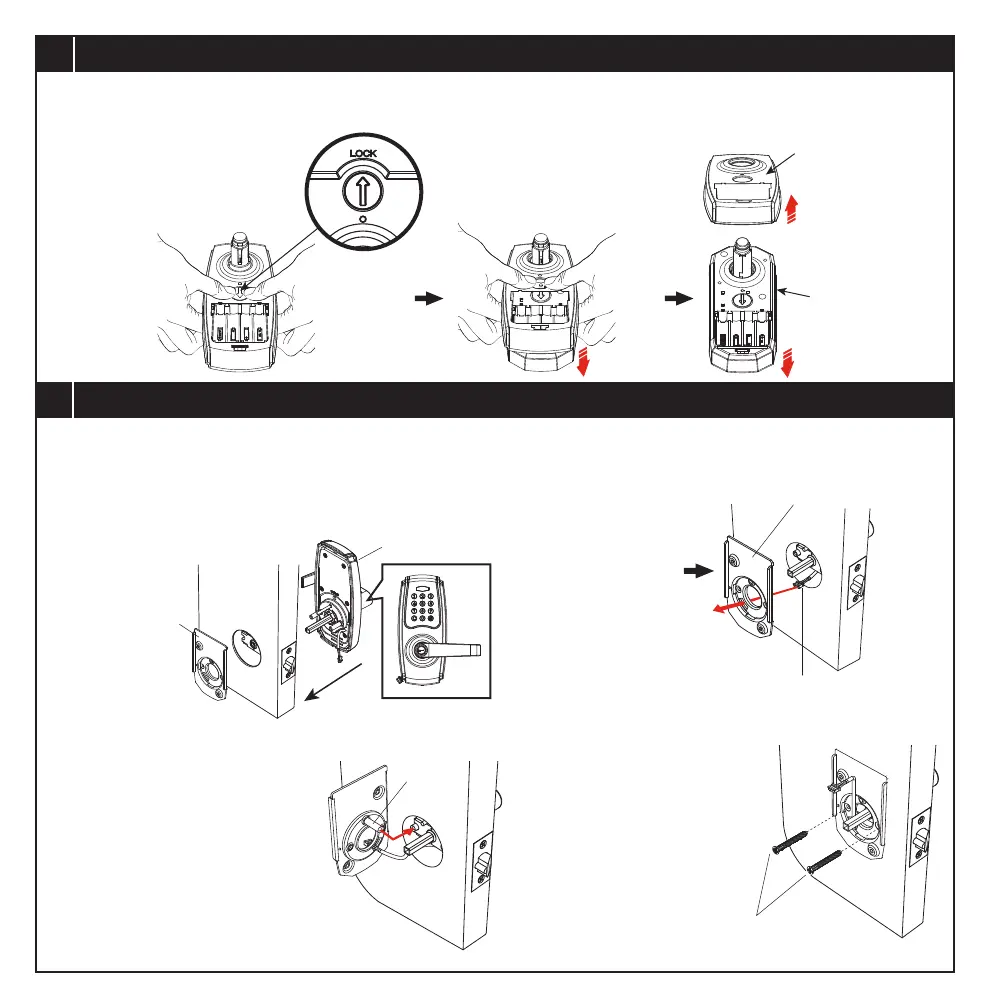 LOCK