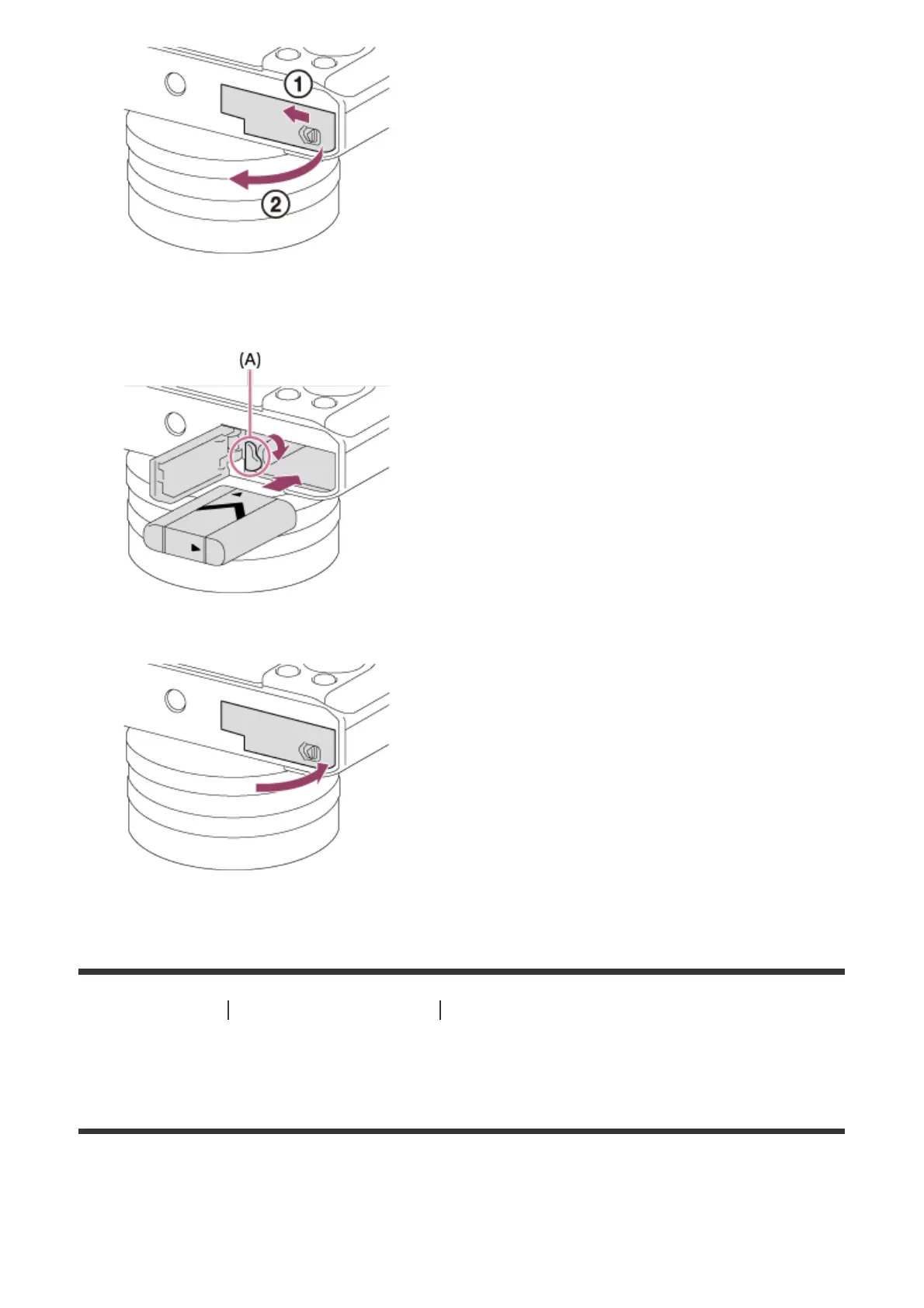 ①
②

(A)