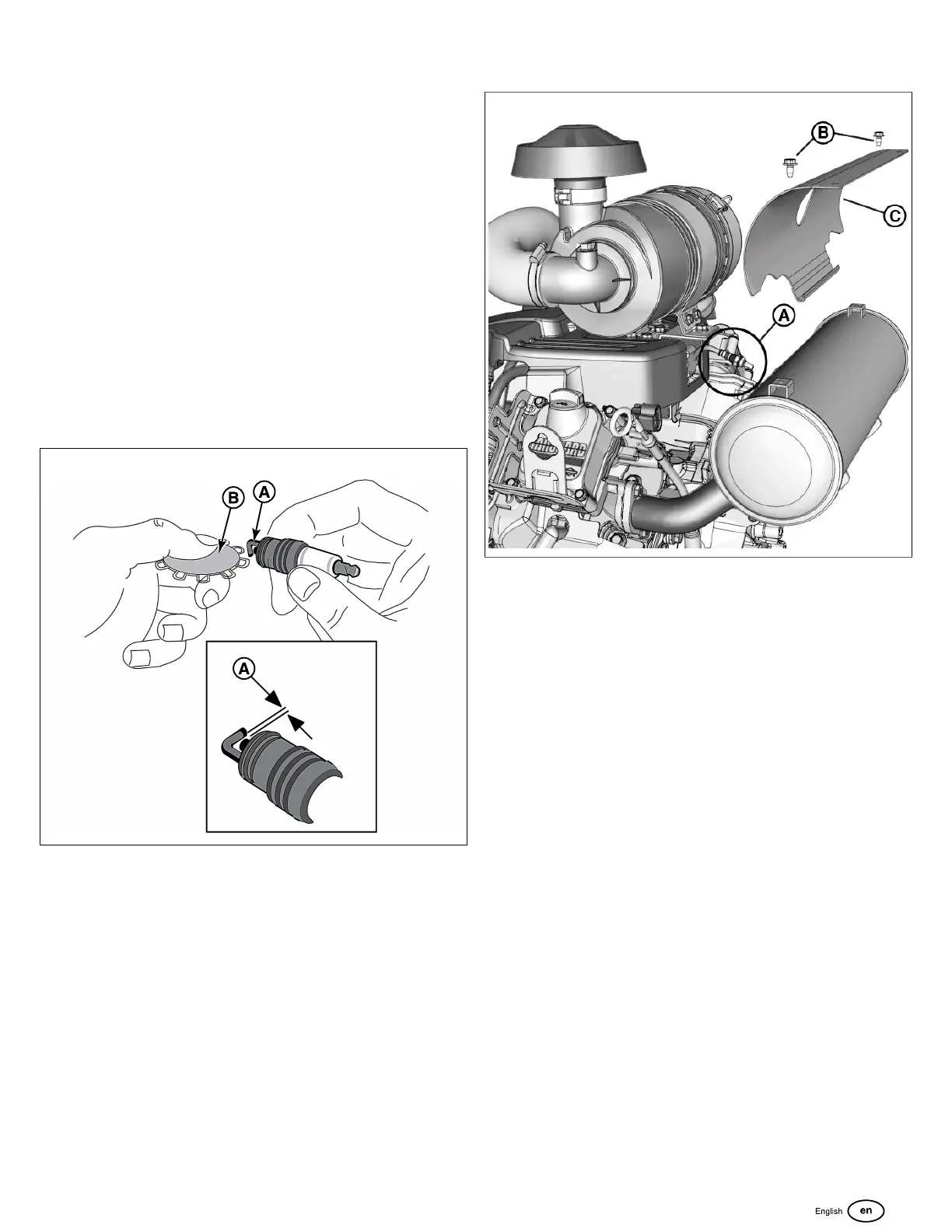 B
A

A

B

C

A

English en