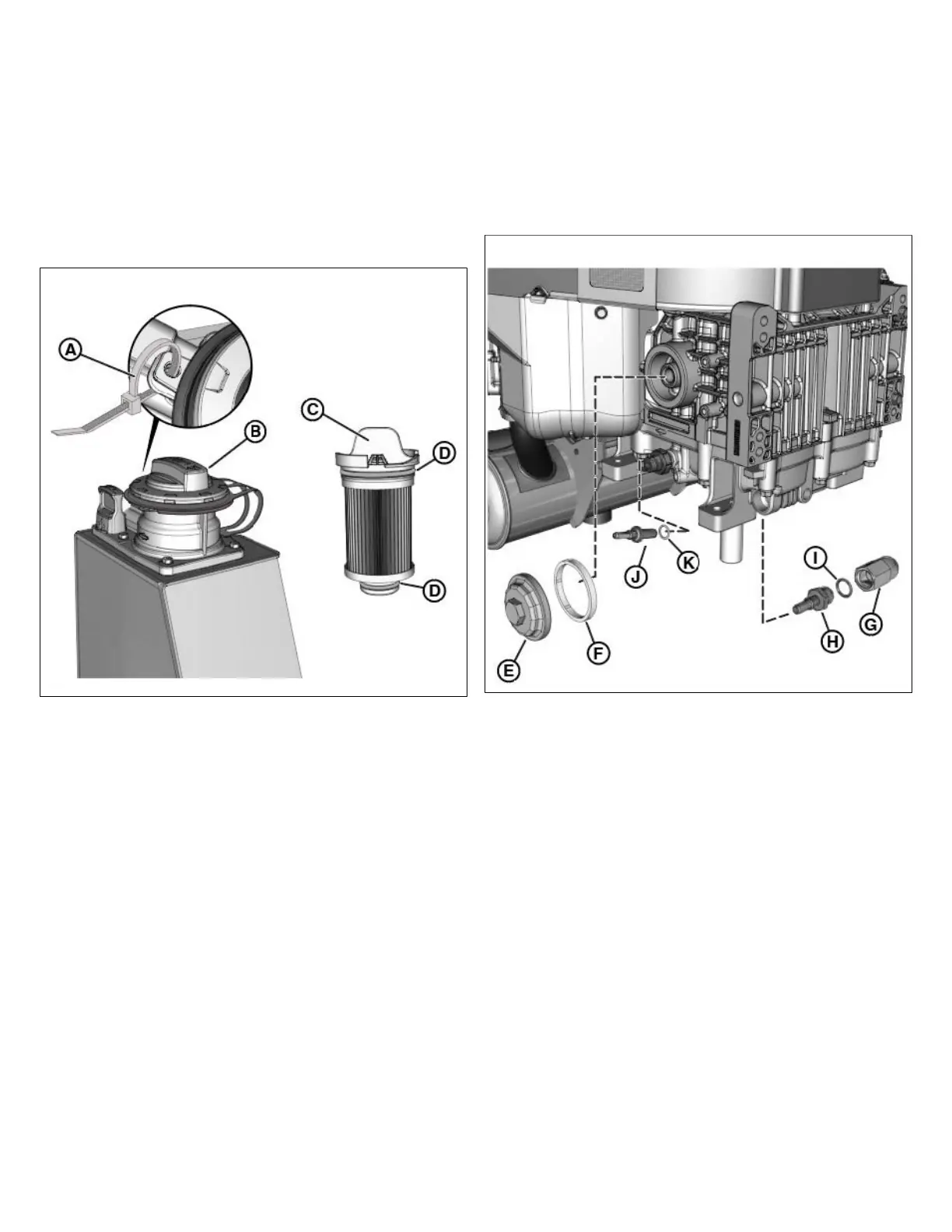 A
B
C
D
D

E
F
J
K
I
H
G