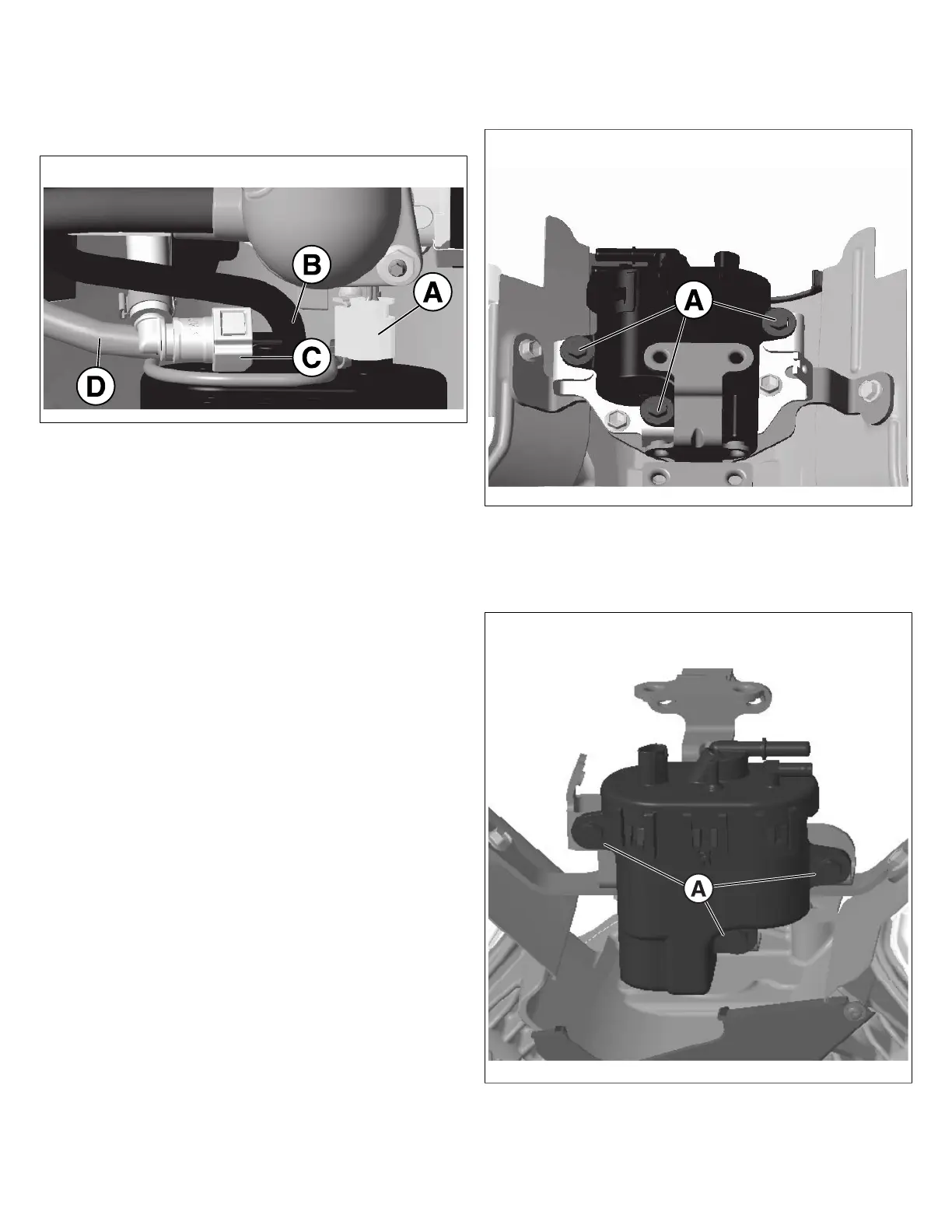 B
A
C
D

A

A