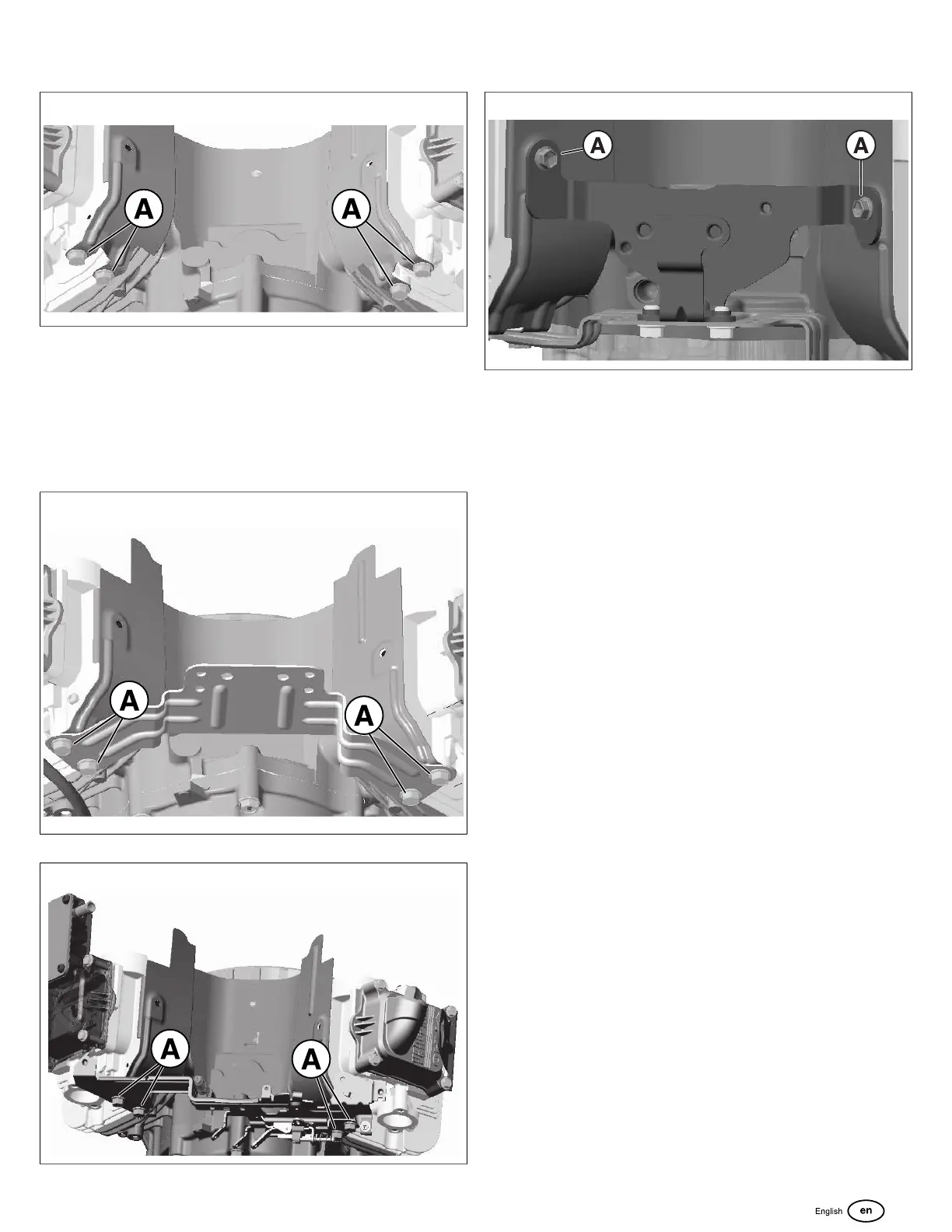 A A

A A

A A

A A

English en