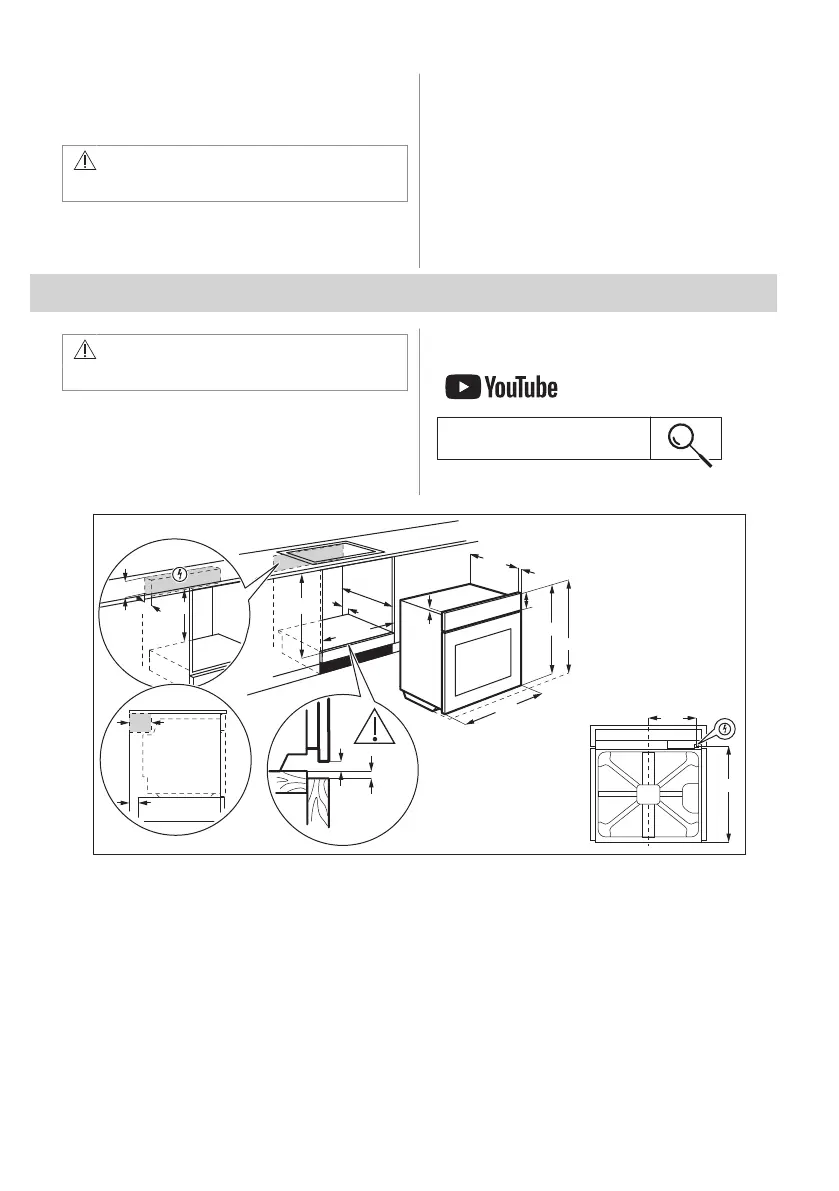 YouTube