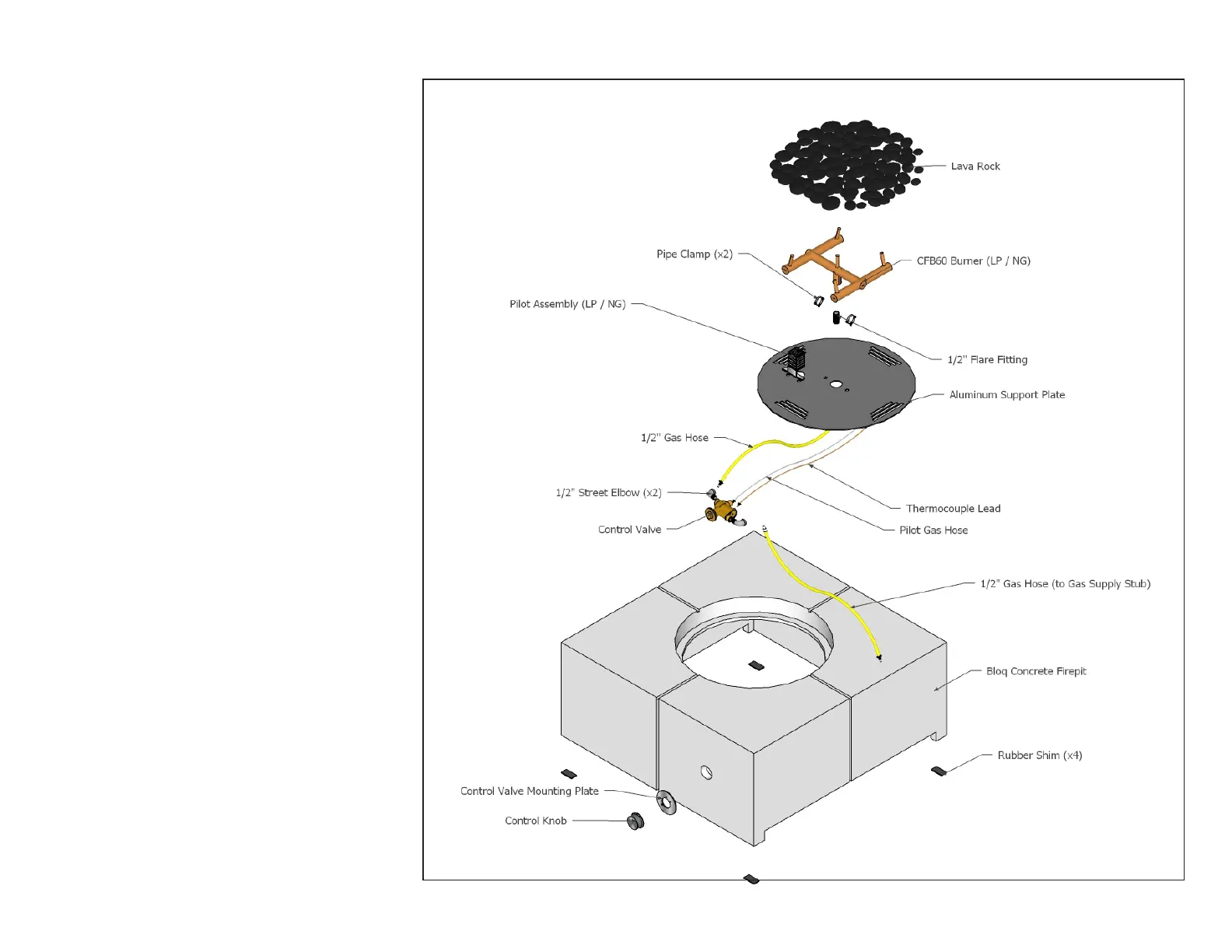 Lava Rock

Pipe Clamp (x2)

CFB60 Burner (LP / NG)

Pilot Assembly (LP / NG)

1/2" Flare Fitting

Aluminum Support Plate

1/2" Gas Hose

1/2" Street Elbow (x2)

Thermocouple Lead

Control Valve

Pilot Gas Hose

1/2" Gas Hose (to Gas Supply Stub)

Bloq Concrete Firepit

Rubber Shim (x4)

Control Valve Mounting Plate

Control Knob