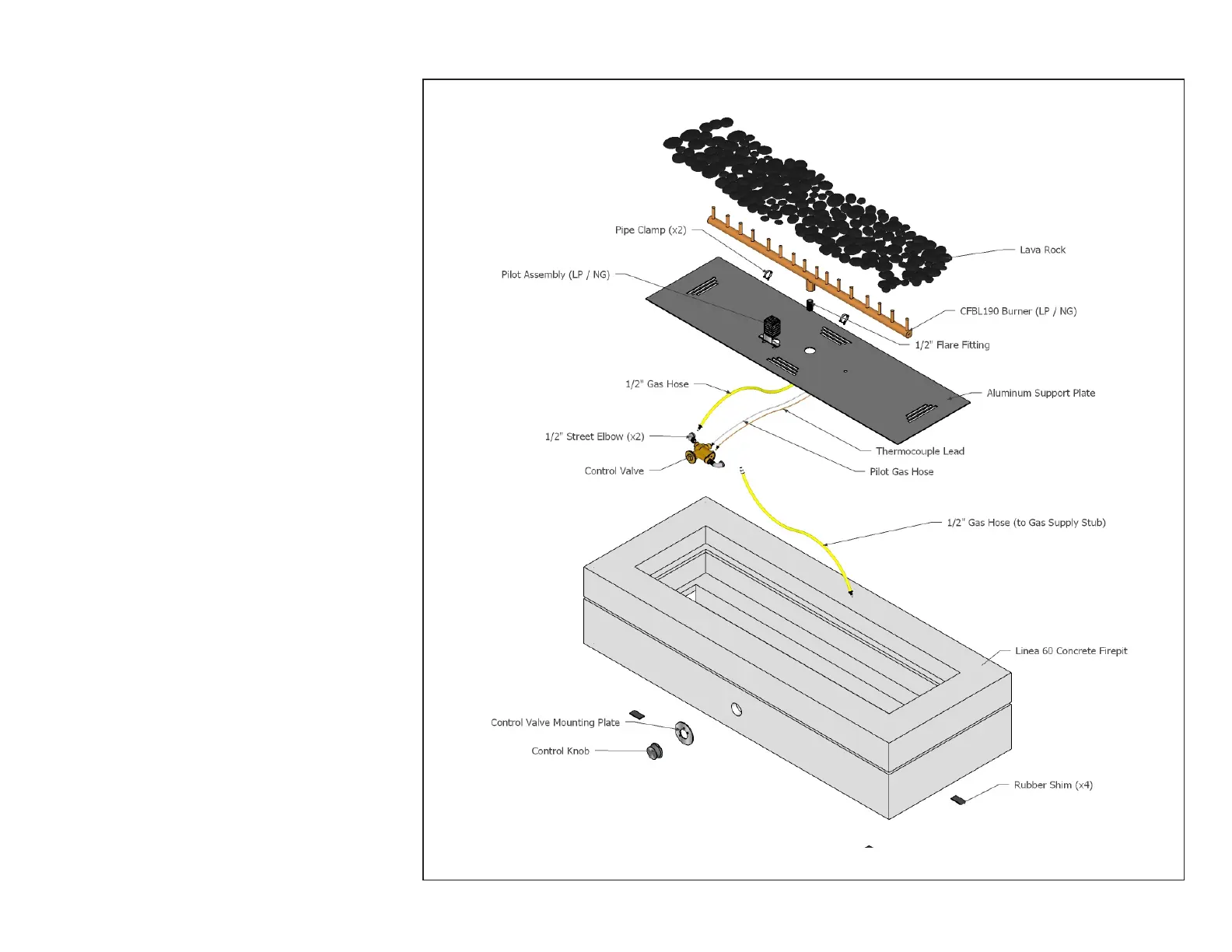 Pipe Clamp (x2)

Lava Rock

Pilot Assembly (LP / NG)

CFBL190 Burner (LP / NG)

1/2" Flare Fitting

1/2" Gas Hose

Aluminum Support Plate

1/2" Street Elbow (x2)

Thermocouple Lead

Control Valve

Pilot Gas Hose

1/2" Gas Hose (to Gas Supply Stub)

Linea 60 Concrete Firepit

Control Valve Mounting Plate

Control Knob

Rubber Shim (x4)