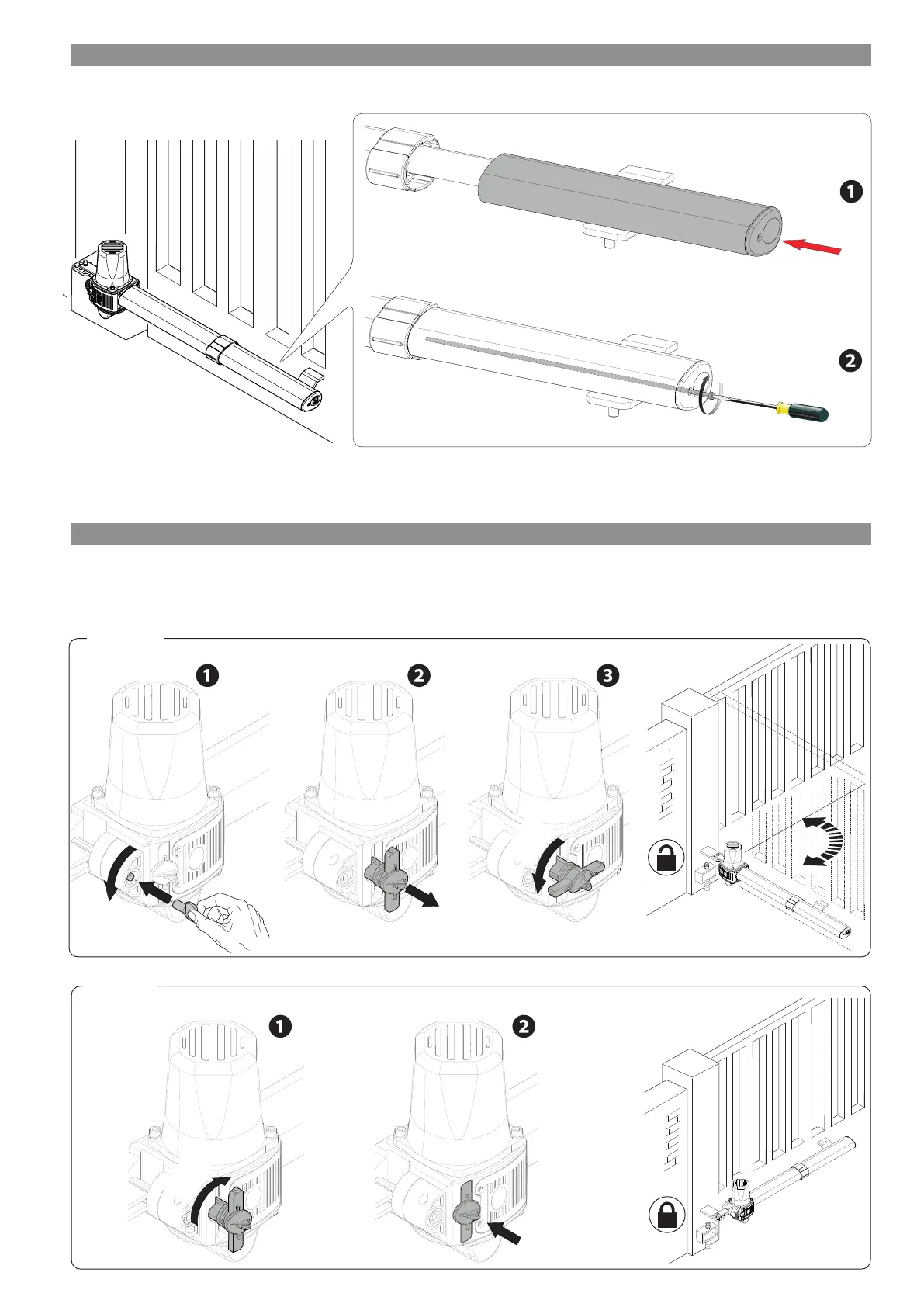 1

2

1

2

3

1

2